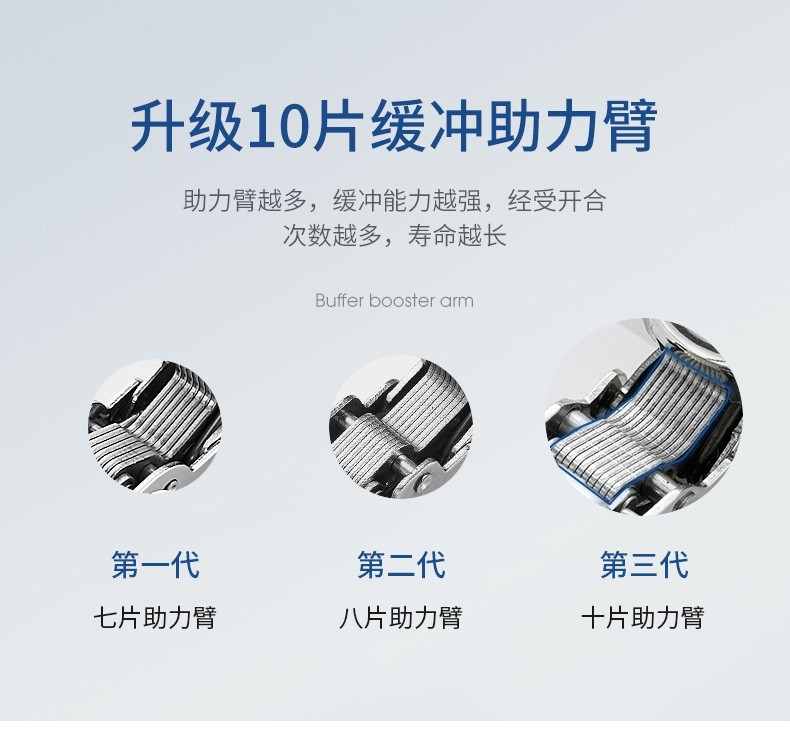 升级10片缓冲助力臂

助力臂越多，缓冲能力越强，经受开合次数越多，寿命越长

Buffer booster arm

第一代
七片助力臂

第二代
八片助力臂

第三代
十片助力臂