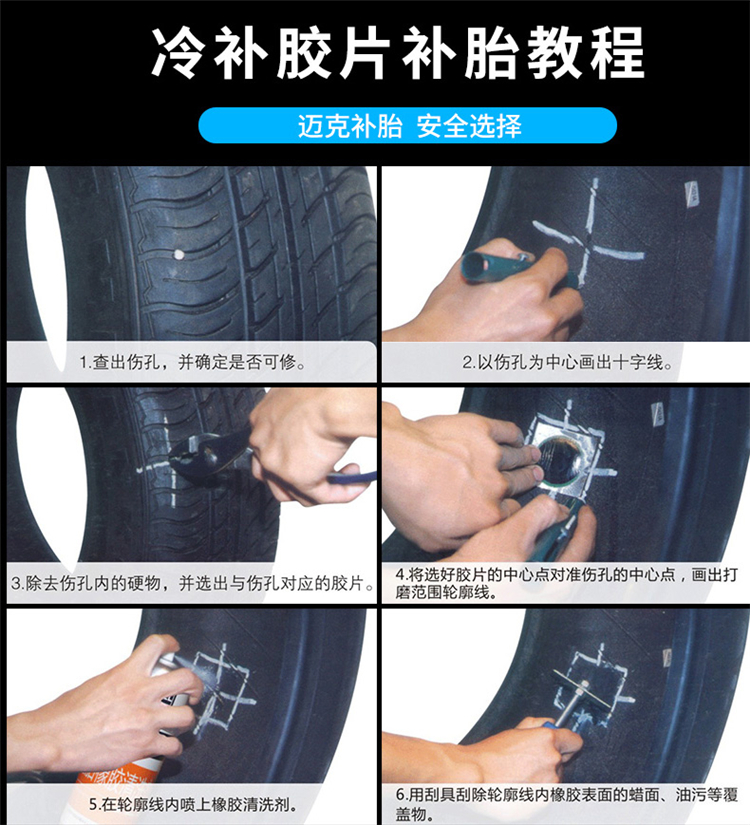 冷补胶片补胎教程

迈克补胎 安全选择

1.查出伤孔，并确定是否可修。

2.以伤孔为中心画出十字线。

3.除去伤孔内的硬物，并选出与伤孔对应的胶片。

4.将选好胶片的中心点对准伤孔的中心点，画出打磨范围轮廓线。

5.在轮廓线内喷上橡胶清洗剂。

6.用刮具刮除轮廓线内橡胶表面的蜡面、油污等覆盖物。