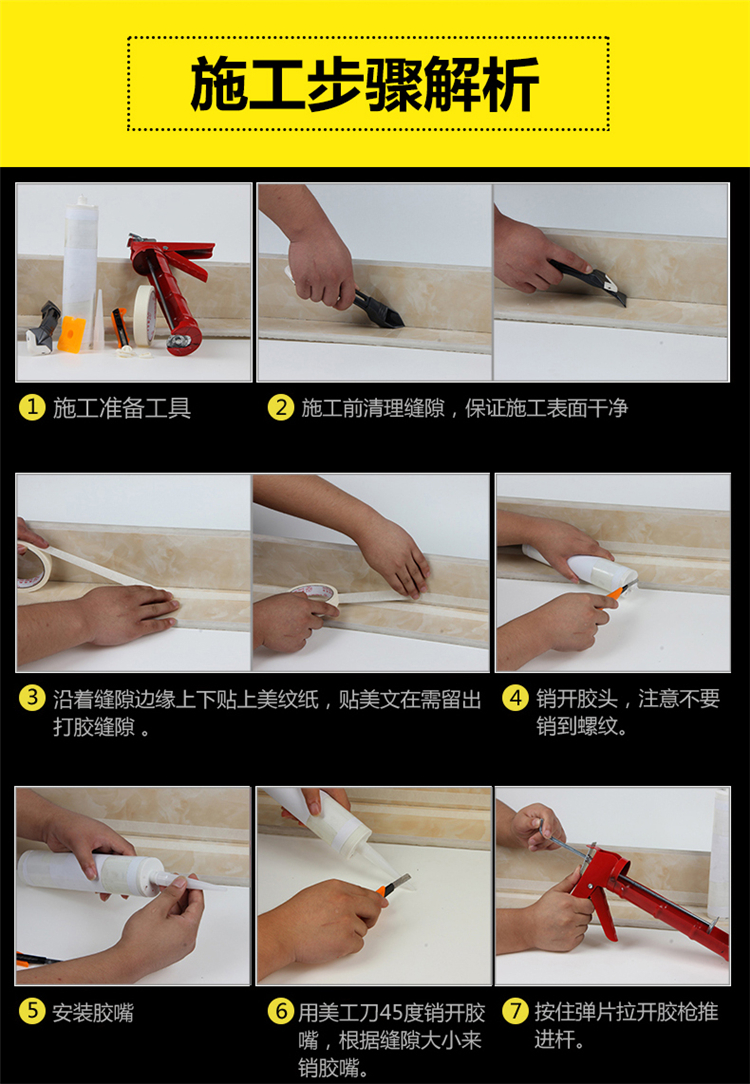 施工步骤解析

1 施工准备工具

2 施工前清理缝隙，保证施工表面干净

3 沿着缝隙边缘上下贴上美纹纸，贴美文在需留出打胶缝隙 。

4 销开胶头，注意不要销到螺纹。

5 安装胶嘴

6 用美工刀45度销开胶嘴，根据缝隙大小来销胶嘴。

7 按住弹片拉开胶枪推进杆。