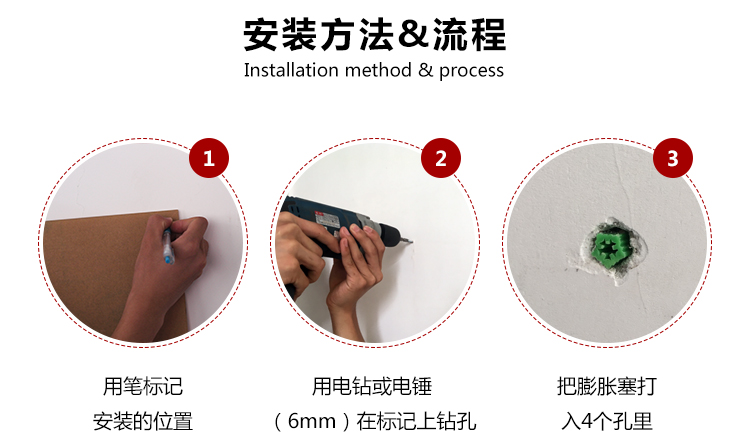 安装方法&流程
Installation method & process

1

用笔标记
安装的位置

2

用电钻或电锤
（6mm）在标记上钻孔

3

把膨胀塞打
入4个孔里