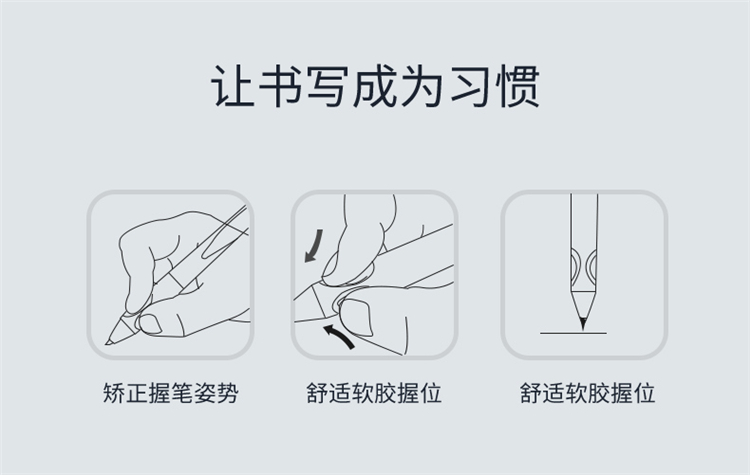 让书写成为习惯

矫正握笔姿势

舒适软胶握位

舒适软胶握位