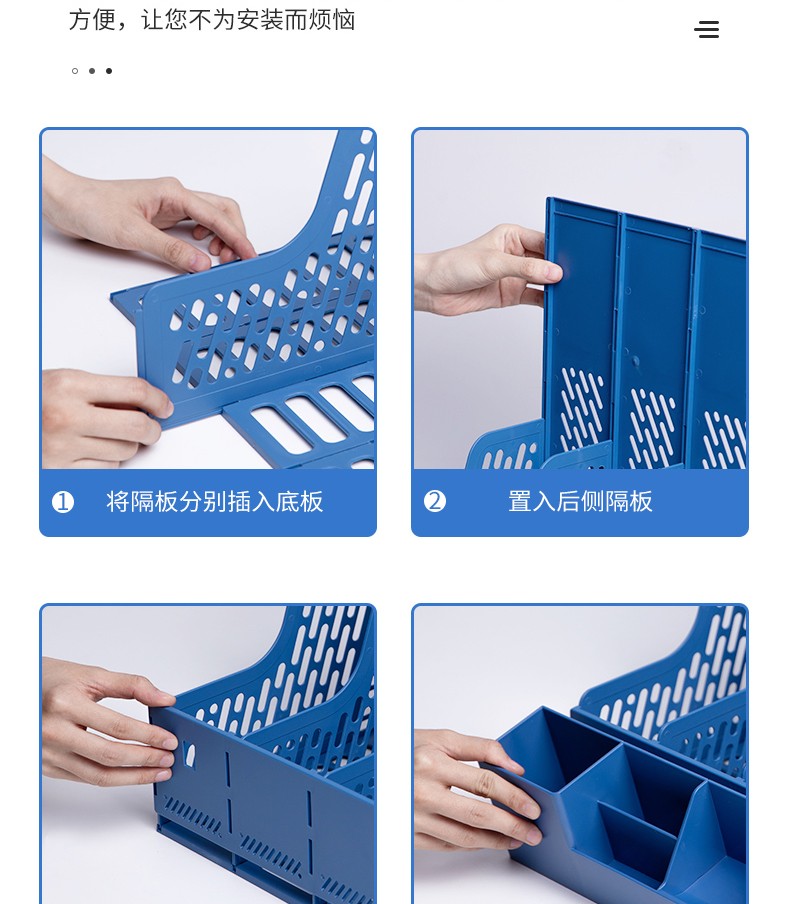 方便，让您不为安装而烦恼

❶ 将隔板分别插入底板

❷ 置入后侧隔板