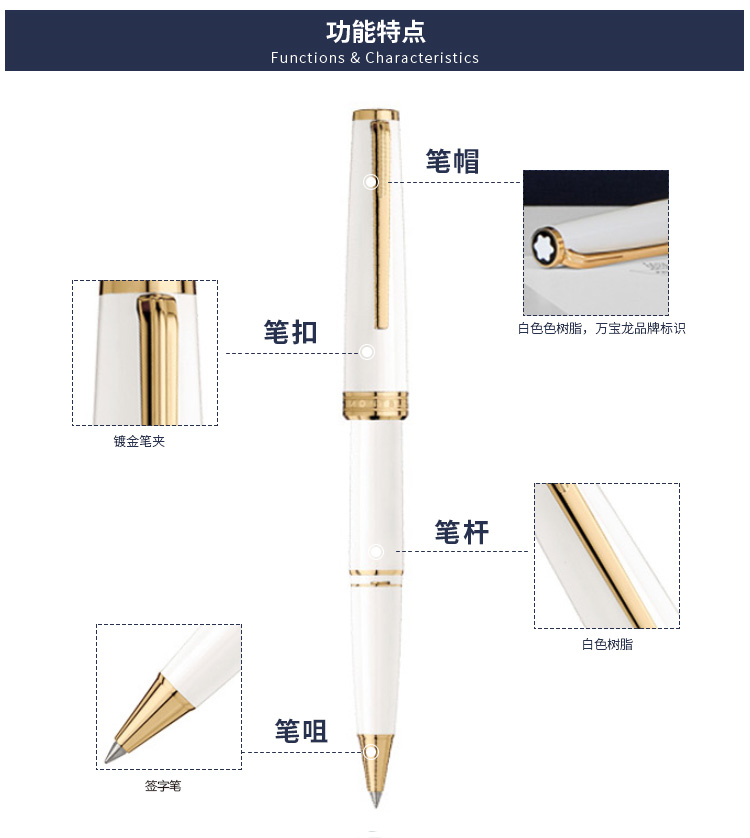 功能特点
Functions & Characteristics

笔帽

白色色树脂，万宝龙品牌标识

笔扣

镀金笔夹

笔杆

白色树脂

笔咀

签字笔