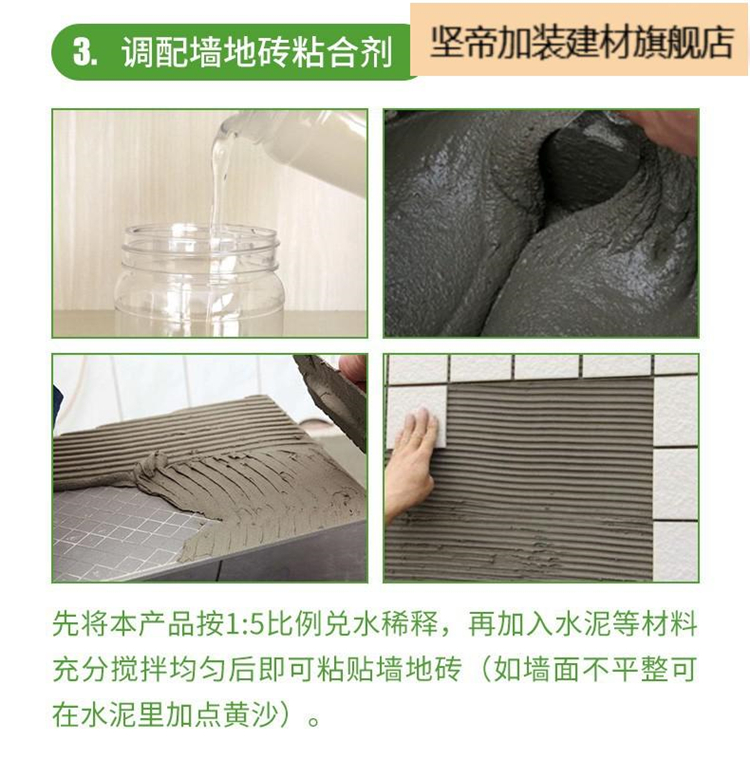 3. 调配墙地砖粘合剂

坚帝加装建材旗舰店

先将本产品按1:5比例兑水稀释，再加入水泥等材料充分搅拌均匀后即可粘贴墙地砖（如墙面不平整可在水泥里加点黄沙）。