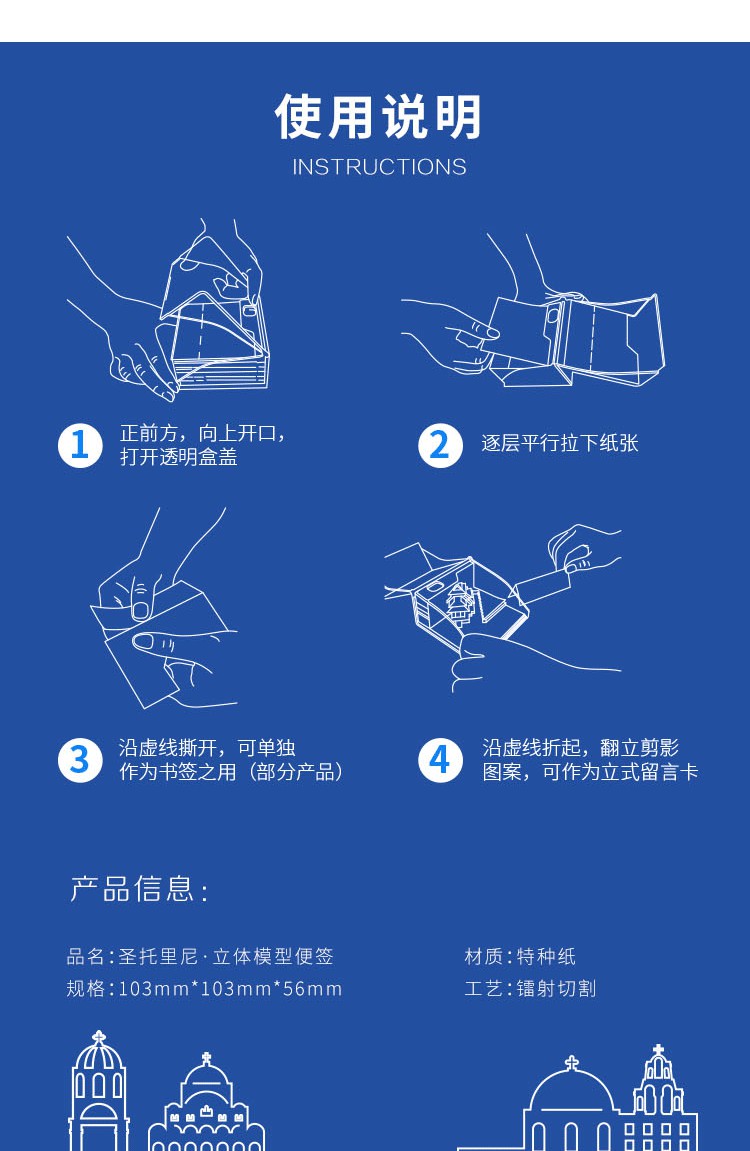 使用说明
INSTRUCTIONS

1 正前方，向上开口，打开透明盒盖

2 逐层平行拉下纸张

3 沿虚线撕开，可单独作为书签之用（部分产品）

4 沿虚线折起，翻立剪影图案，可作为立式留言卡

产品信息：

品名：圣托里尼·立体模型便签
规格：103mm*103mm*56mm

材质：特种纸
工艺：镭射切割