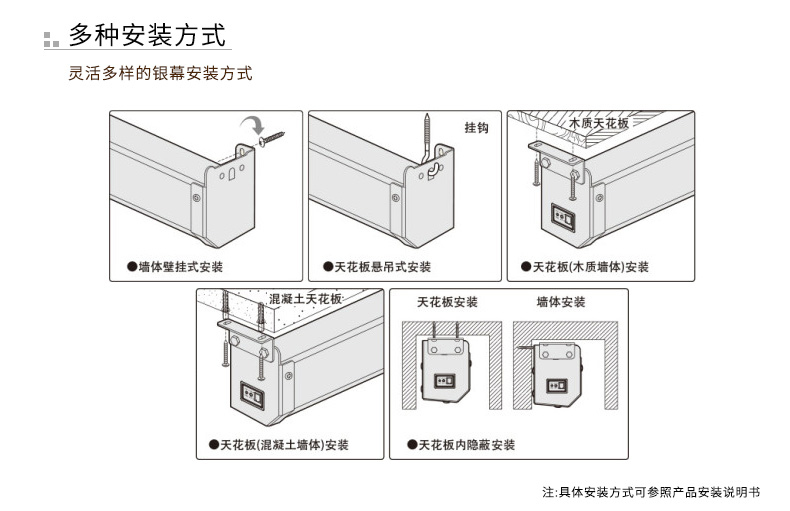 多种安装方式

灵活多样的银幕安装方式

●墙体壁挂式安装

挂钩

●天花板悬吊式安装

木质天花板

●天花板(木质墙体)安装

混凝土天花板

●天花板(混凝土墙体)安装

天花板安装

墙体安装

●天花板内隐蔽安装

注:具体安装方式可参照产品安装说明书