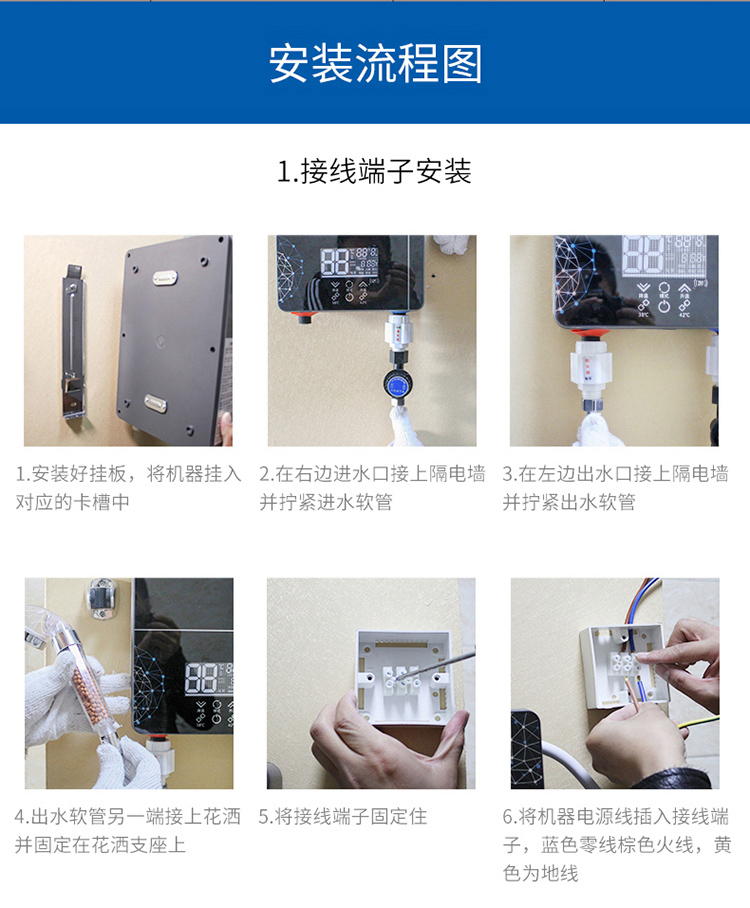 安装流程图

1.接线端子安装

1.安装好挂板，将机器挂入对应的卡槽中

2.在右边进水口接上隔电墙并拧紧进水软管

3.在左边出水口接上隔电墙并拧紧出水软管

4.出水软管另一端接上花洒并固定在花洒支座上

5.将接线端子固定住

6.将机器电源线插入接线端子，蓝色零线棕色火线，黄色为地线