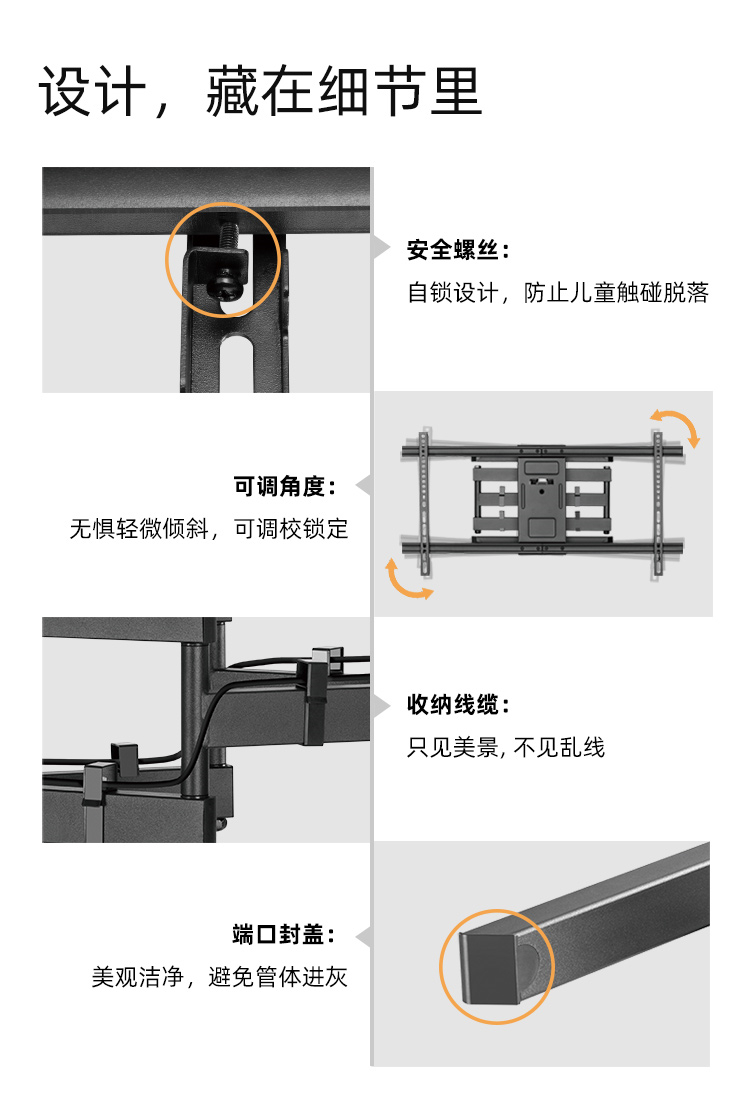 设计，藏在细节里

安全螺丝：
自锁设计，防止儿童触碰脱落

可调角度：
无惧轻微倾斜，可调校锁定

收纳线缆：
只见美景, 不见乱线

端口封盖：
美观洁净，避免管体进灰