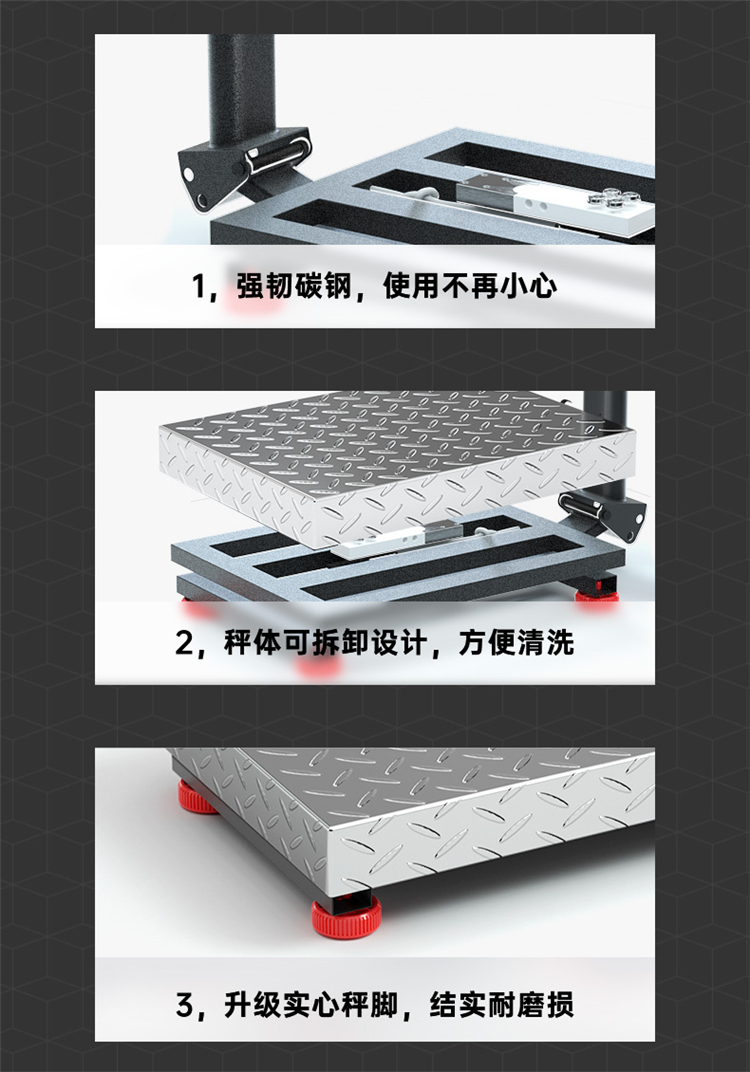 1，强韧碳钢，使用不再小心

2，秤体可拆卸设计，方便清洗

3，升级实心秤脚，结实耐磨损