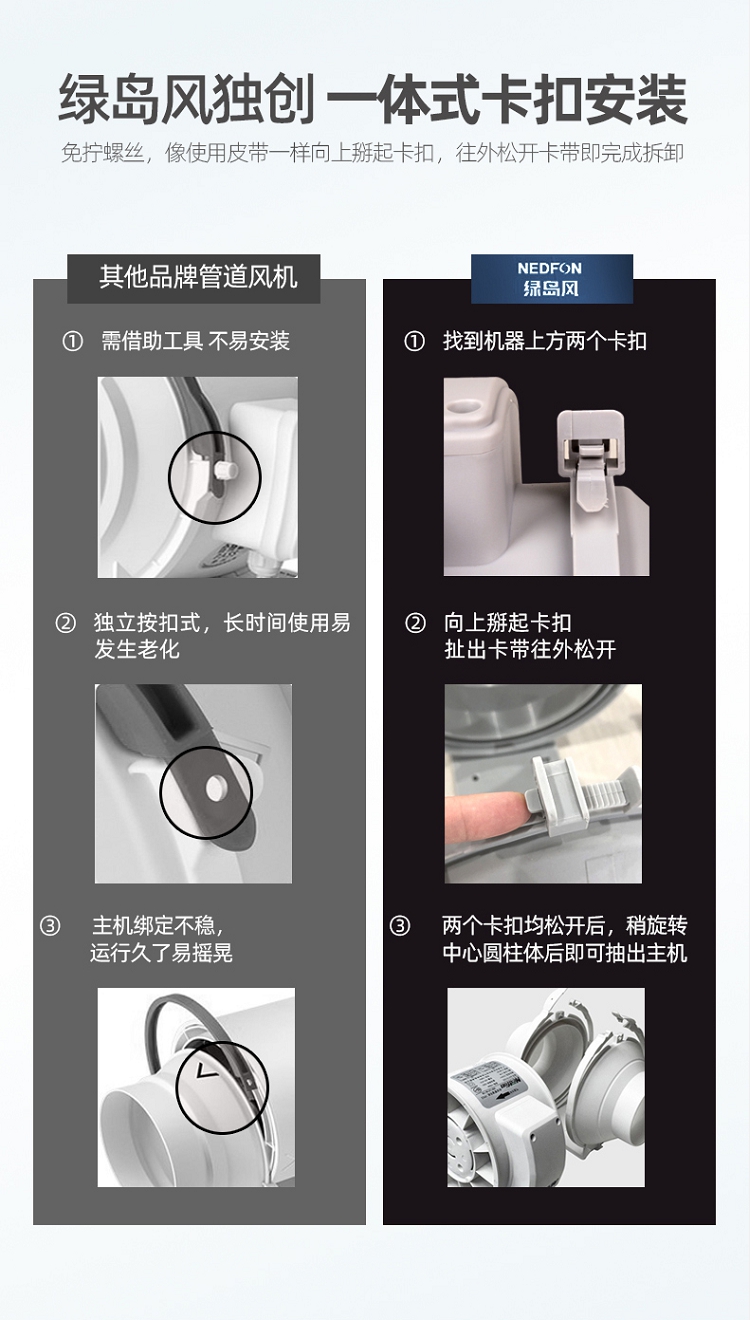 绿岛风独创 一体式卡扣安装

免拧螺丝，像使用皮带一样向上掰起卡扣，往外松开卡带即完成拆卸

其他品牌管道风机

① 需借助工具 不易安装

② 独立按扣式，长时间使用易发生老化

③ 主机绑定不稳，运行久了易摇晃

NEDFON
绿岛风

① 找到机器上方两个卡扣

② 向上掰起卡扣
扯出卡带往外松开

③ 两个卡扣均松开后，稍旋转中心圆柱体后即可抽出主机