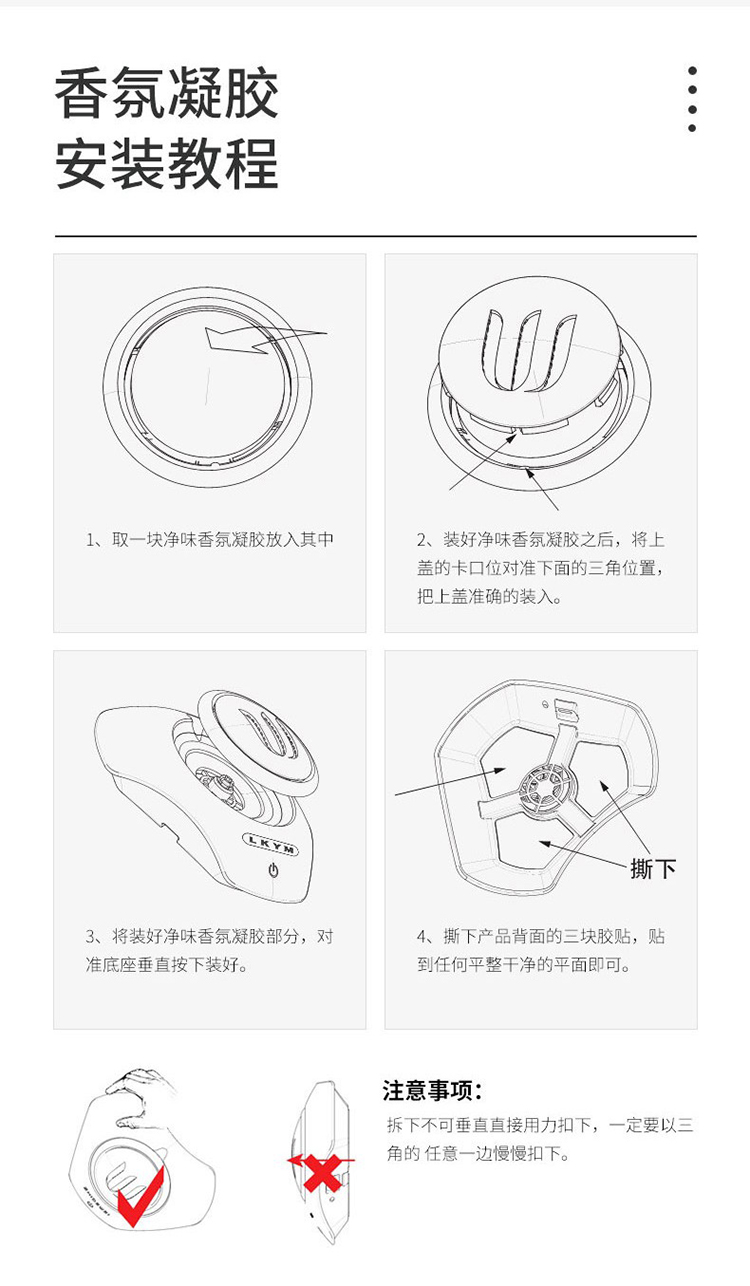 香氛凝胶
安装教程

1、取一块净味香氛凝胶放入其中

2、装好净味香氛凝胶之后，将上盖的卡口位对准下面的三角位置，把上盖准确的装入。

LKYM

3、将装好净味香氛凝胶部分，对准底座垂直按下装好。

撕下

4、撕下产品背面的三块胶贴，贴到任何平整干净的平面即可。

注意事项：
拆下不可垂直直接用力扣下，一定要以三角的 任意一边慢慢扣下。