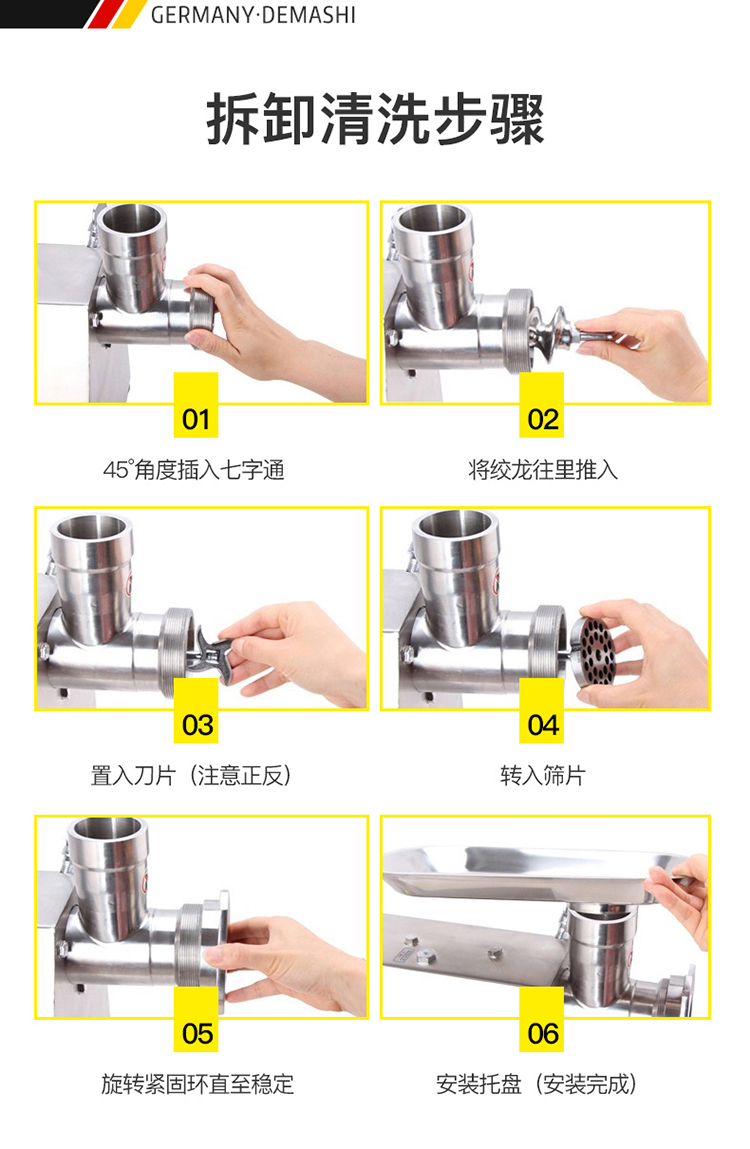 GERMANY·DEMASHI

拆卸清洗步骤

01

45°角度插入七字通

02

将绞龙往里推入

03

置入刀片（注意正反）

04

转入筛片

05

旋转紧固环直至稳定

06

安装托盘（安装完成）