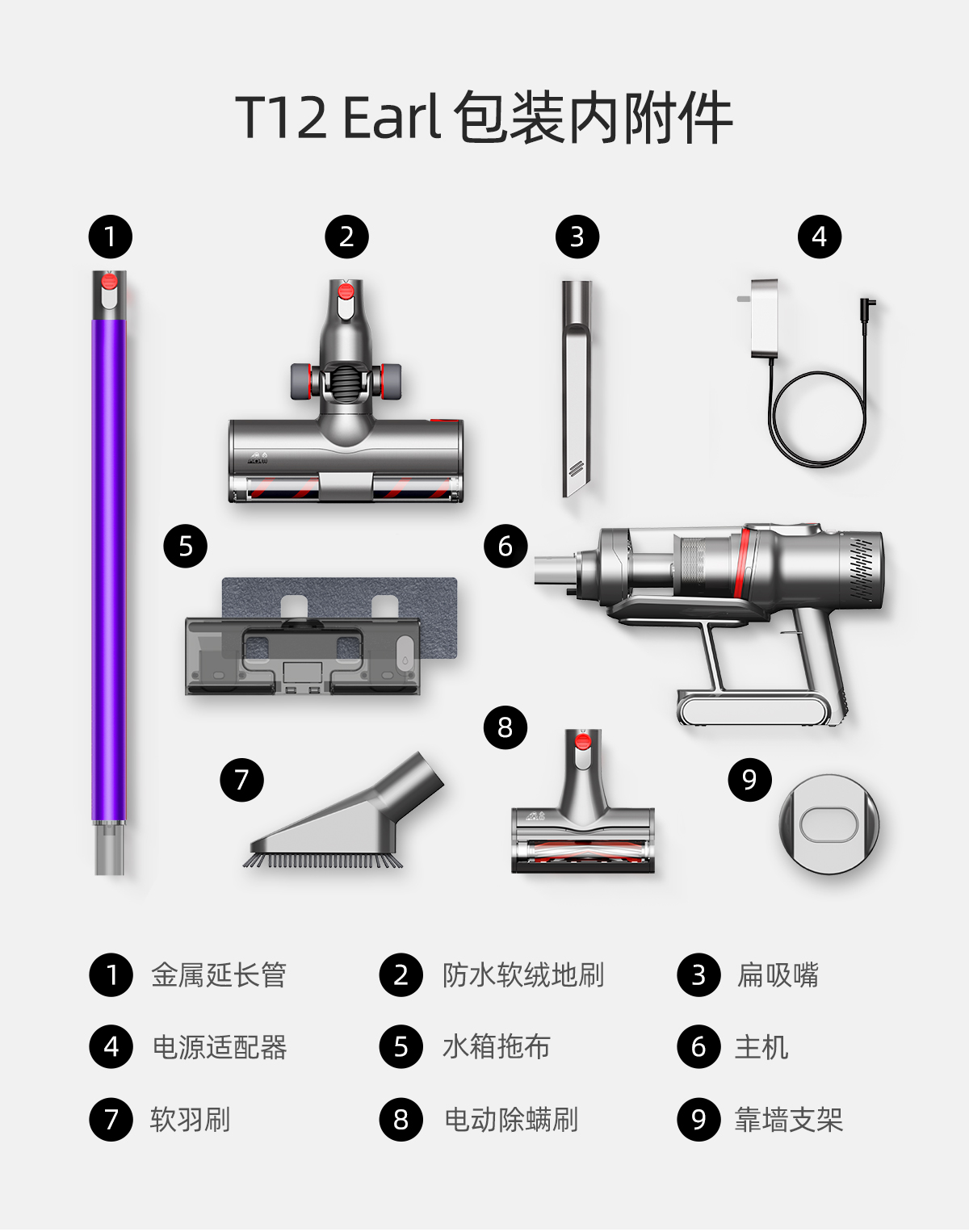 T12 Earl 包装内附件

1

2

3

4

5

6

7

8

9

1 金属延长管
2 防水软绒地刷
3 扁吸嘴
4 电源适配器
5 水箱拖布
6 主机
7 软羽刷
8 电动除螨刷
9 靠墙支架