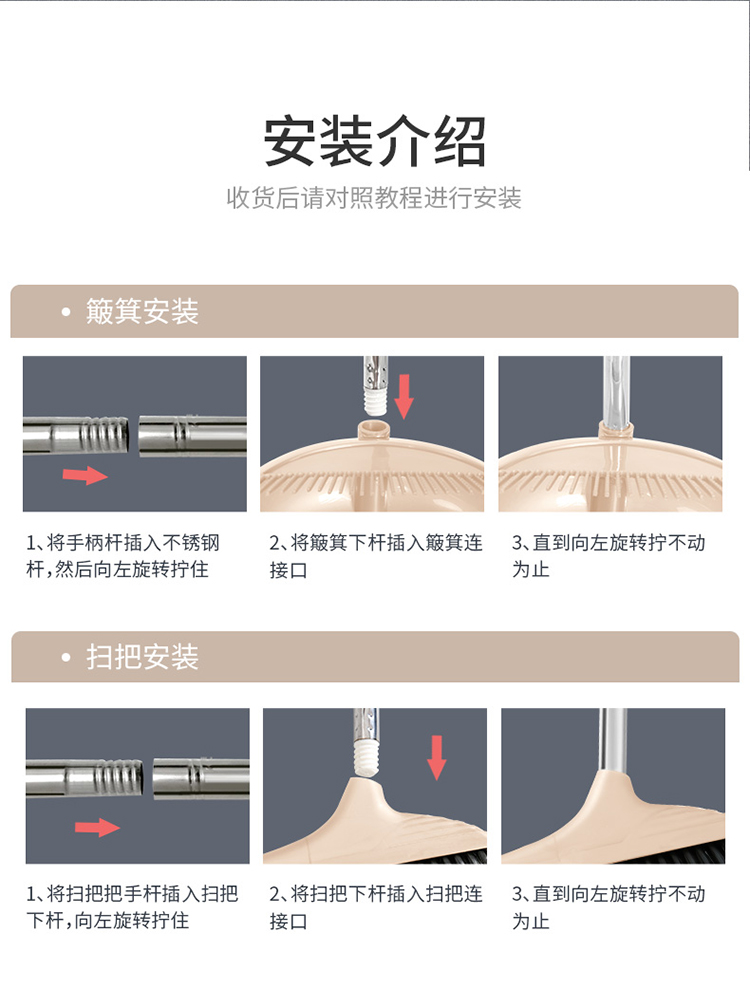 安装介绍

收货后请对照教程进行安装

• 簸箕安装

1、将手柄杆插入不锈钢杆,然后向左旋转拧住

2、将簸箕下杆插入簸箕连接口

3、直到向左旋转拧不动为止

• 扫把安装

1、将扫把把手杆插入扫把下杆,向左旋转拧住

2、将扫把下杆插入扫把连接口

3、直到向左旋转拧不动为止