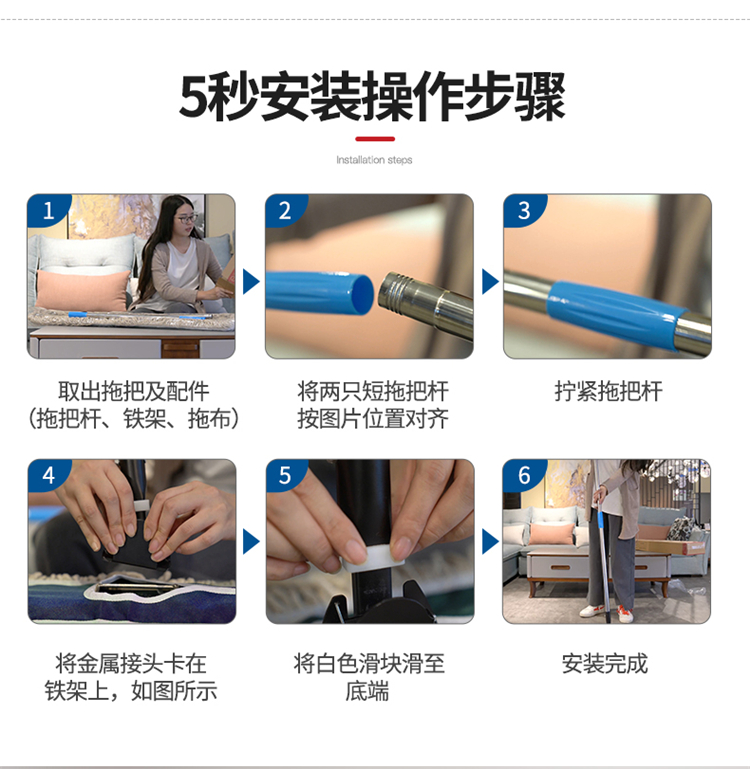 5秒安装操作步骤

Installation steps

1

取出拖把及配件
(拖把杆、铁架、拖布)

2

将两只短拖把杆
按图片位置对齐

3

拧紧拖把杆

4

将金属接头卡在
铁架上，如图所示

5

将白色滑块滑至
底端

6

安装完成