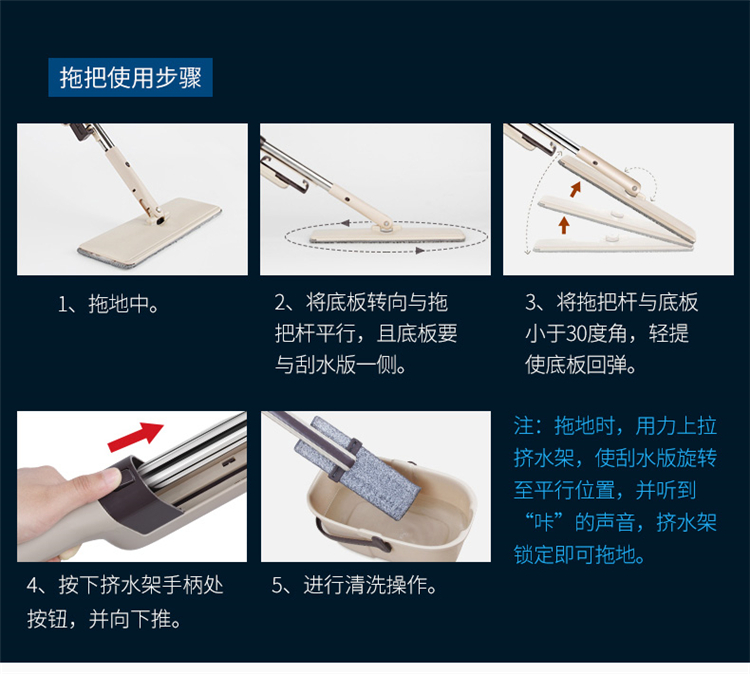 拖把使用步骤

1、拖地中。

2、将底板转向与拖把杆平行，且底板要与刮水版一侧。

3、将拖把杆与底板小于30度角，轻提使底板回弹。

4、按下挤水架手柄处按钮，并向下推。

5、进行清洗操作。

注：拖地时，用力上拉挤水架，使刮水版旋转至平行位置，并听到“咔”的声音，挤水架锁定即可拖地。