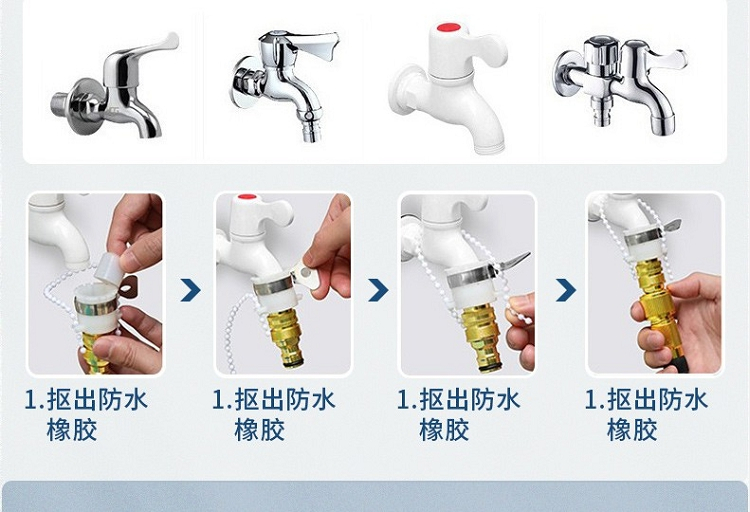 1.抠出防水橡胶

1.抠出防水橡胶

1.抠出防水橡胶

1.抠出防水橡胶