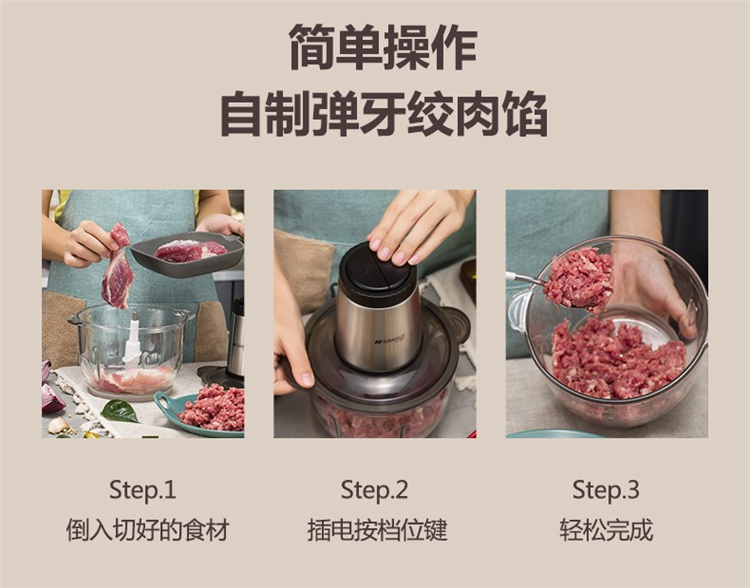 简单操作
自制弹牙绞肉馅

SANSUI

Step.1
倒入切好的食材

Step.2
插电按档位键

Step.3
轻松完成