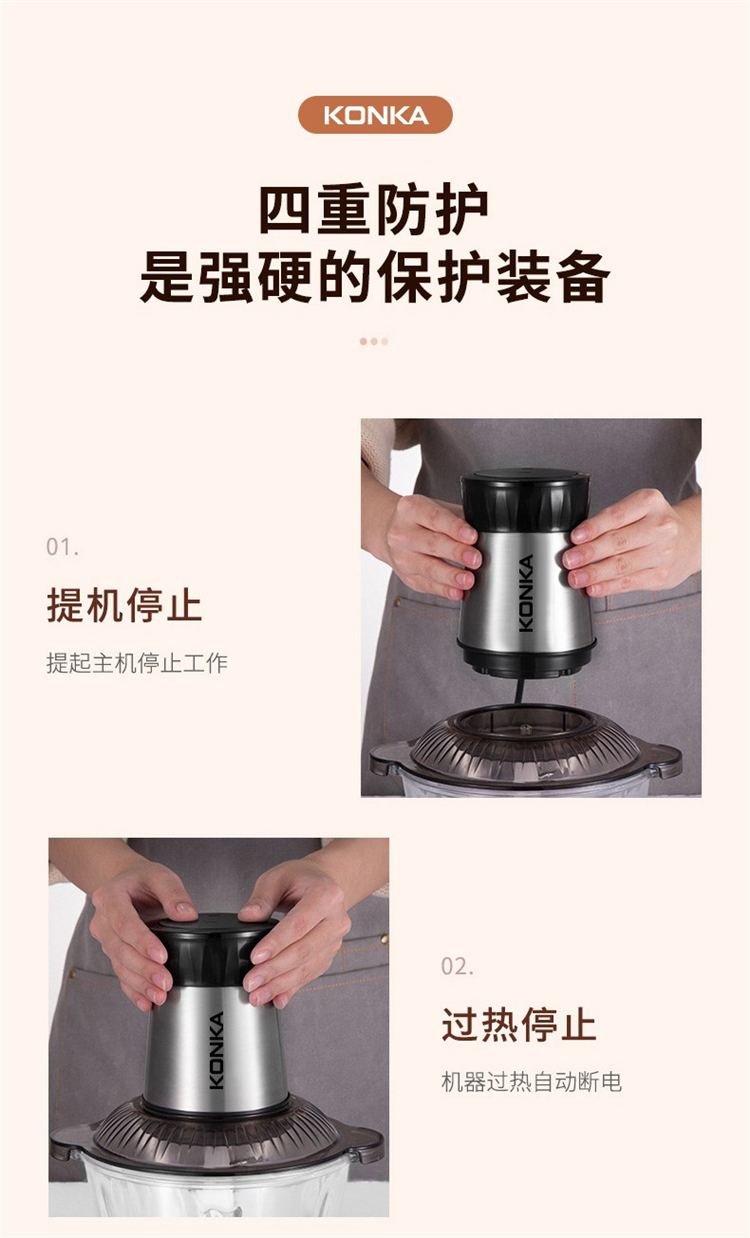 KONKA

四重防护
是强硬的保护装备

01.

提机停止

提起主机停止工作

KONKA

KONKA

02.

过热停止

机器过热自动断电