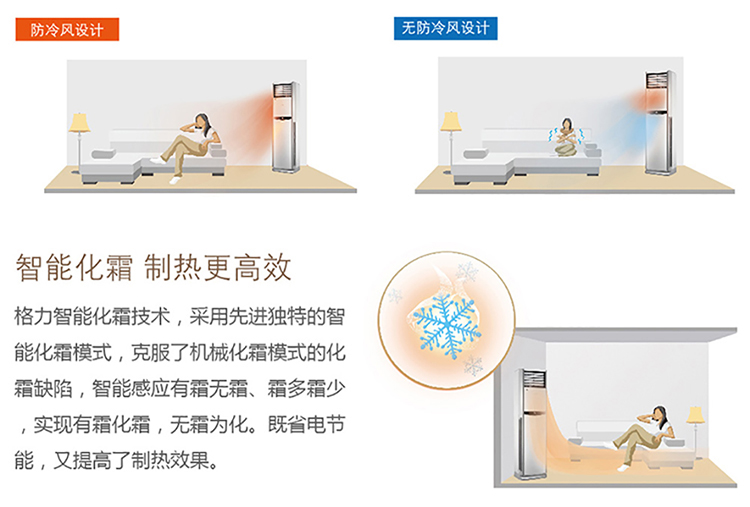 防冷风设计

无防冷风设计

智能化霜 制热更高效

格力智能化霜技术，采用先进独特的智能化霜模式，克服了机械化霜模式的化霜缺陷，智能感应有霜无霜、霜多霜少，实现有霜化霜，无霜为化。既省电节能，又提高了制热效果。