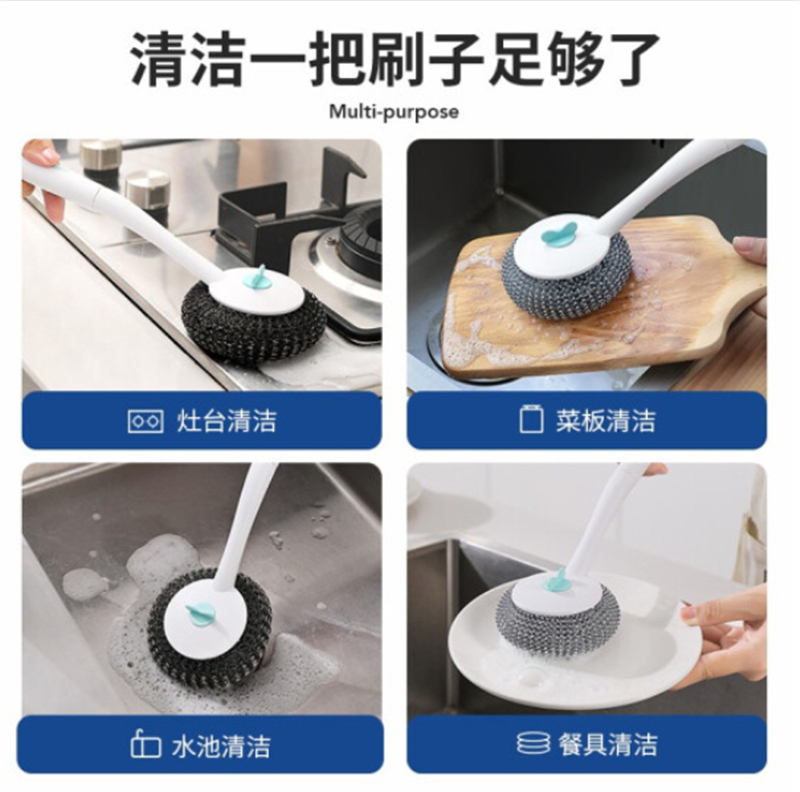 清洁一把刷子足够了

Multi-purpose

灶台清洁

菜板清洁

水池清洁

餐具清洁