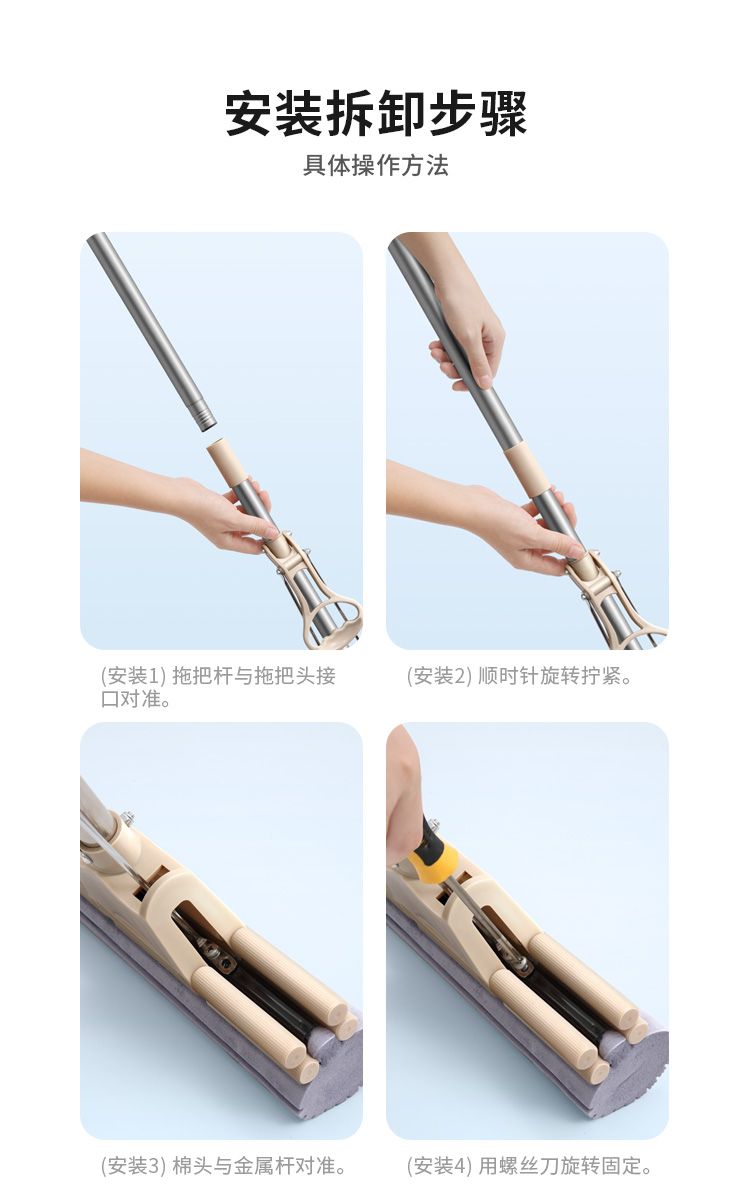 安装拆卸步骤

具体操作方法

(安装1) 拖把杆与拖把头接口对准。

(安装2) 顺时针旋转拧紧。

(安装3) 棉头与金属杆对准。

(安装4) 用螺丝刀旋转固定。