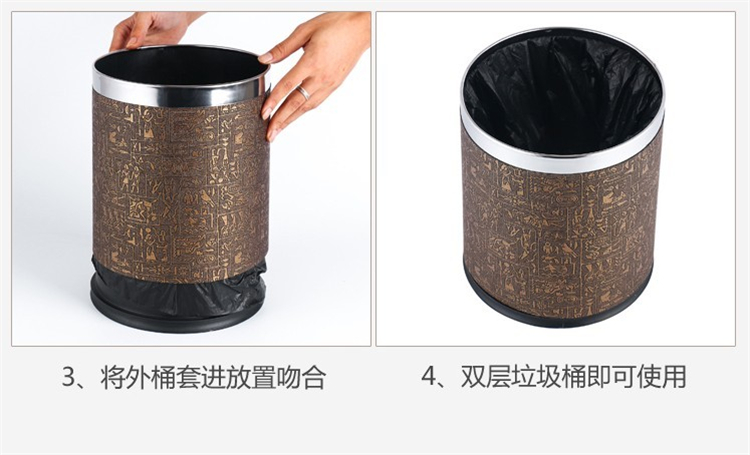 3、将外桶套进放置吻合

4、双层垃圾桶即可使用