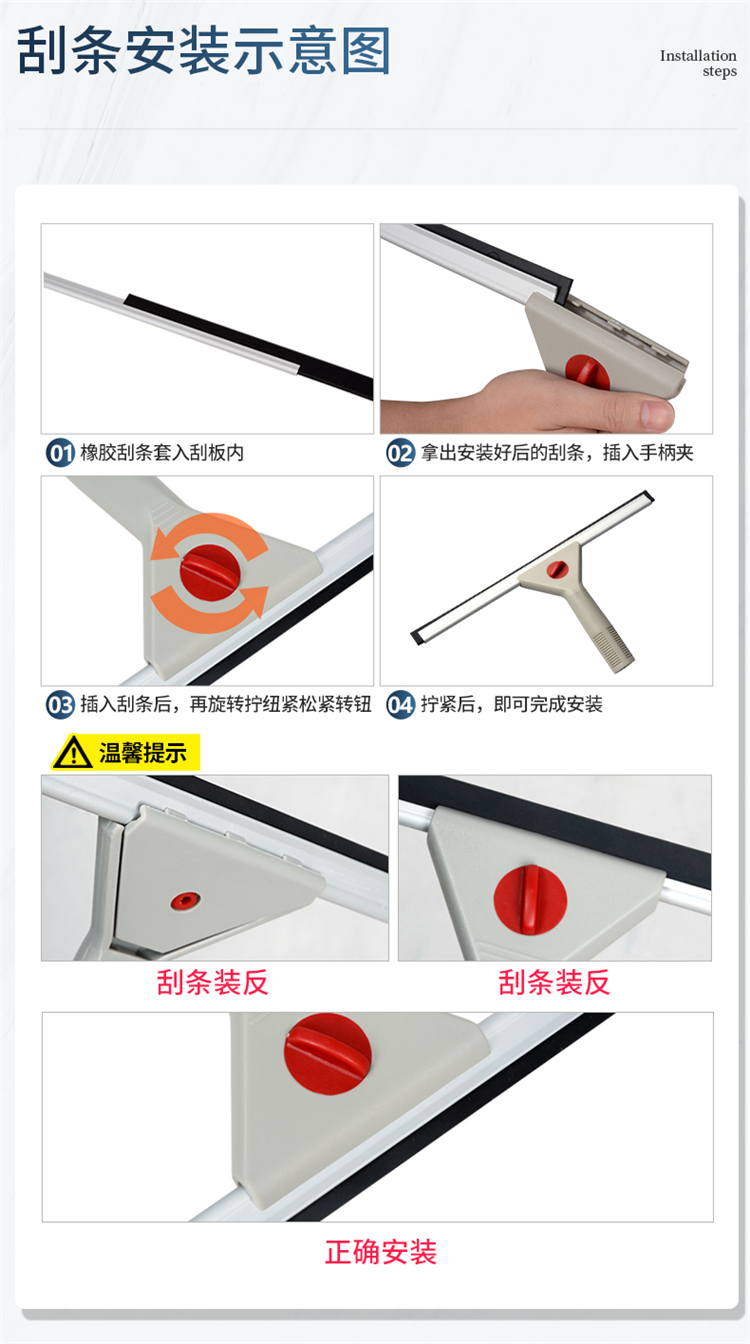 刮条安装示意图

Installation steps

01 橡胶刮条套入刮板内

02 拿出安装好后的刮条，插入手柄夹

03 插入刮条后，再旋转拧纽紧松紧转钮

04 拧紧后，即可完成安装

温馨提示

刮条装反

刮条装反

正确安装