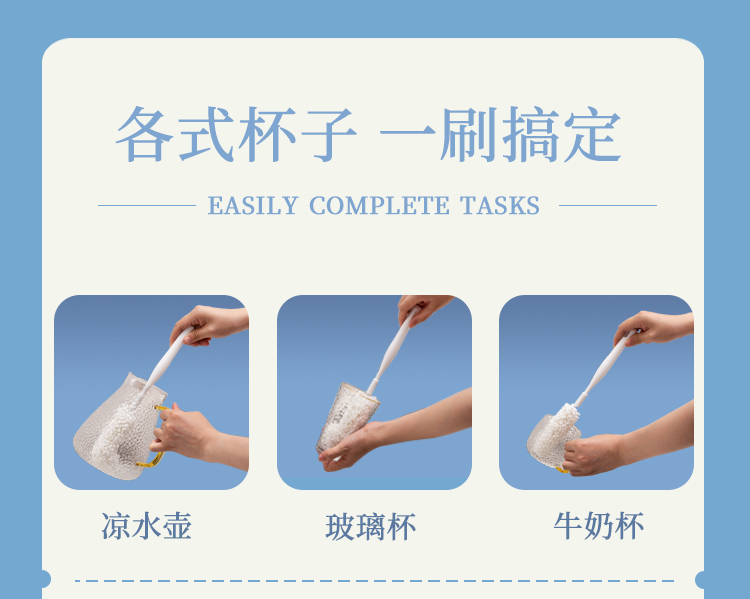 各式杯子 一刷搞定

EASILY COMPLETE TASKS

凉水壶

玻璃杯

牛奶杯