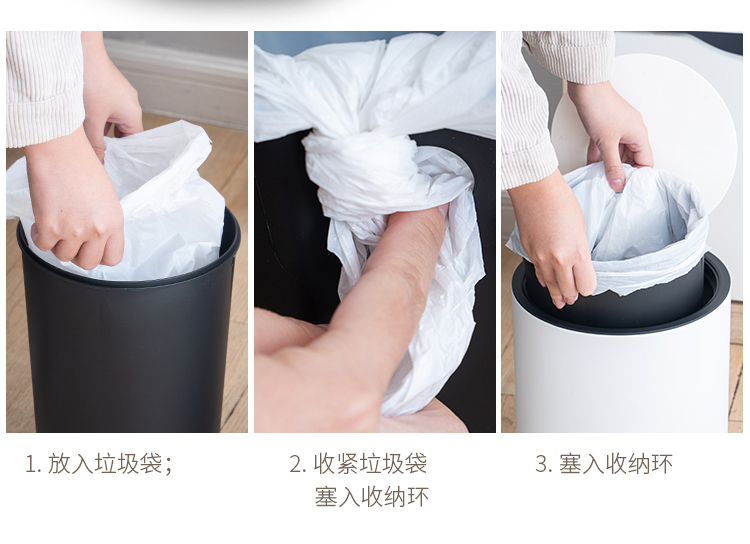 1. 放入垃圾袋；

2. 收紧垃圾袋
塞入收纳环

3. 塞入收纳环