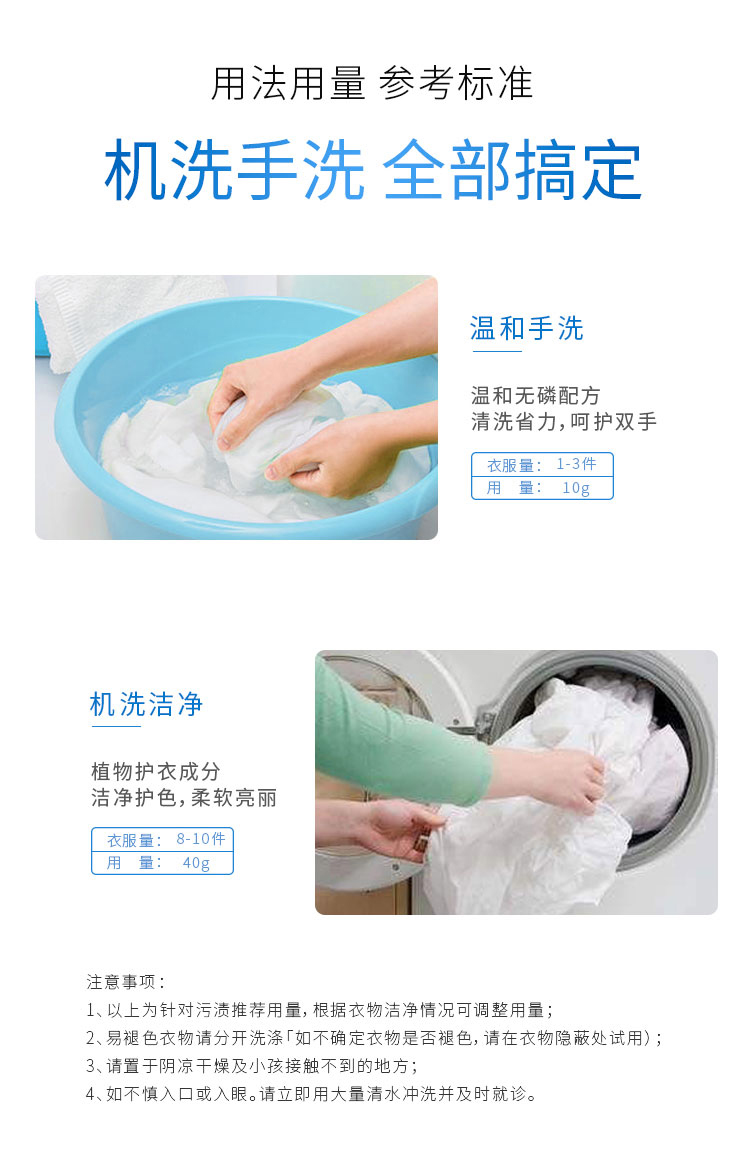 用法用量 参考标准

机洗手洗 全部搞定

温和手洗

温和无磷配方
清洗省力，呵护双手

| 衣服量： | 1-3件 |
|---|---|
| 用　量： | 10g |

机洗洁净

植物护衣成分
洁净护色，柔软亮丽

| 衣服量： | 8-10件 |
|---|---|
| 用　量： | 40g |

注意事项：
1、以上为针对污渍推荐用量，根据衣物洁净情况可调整用量；
2、易褪色衣物请分开洗涤「如不确定衣物是否褪色，请在衣物隐蔽处试用）；
3、请置于阴凉干燥及小孩接触不到的地方；
4、如不慎入口或入眼。请立即用大量清水冲洗并及时就诊。