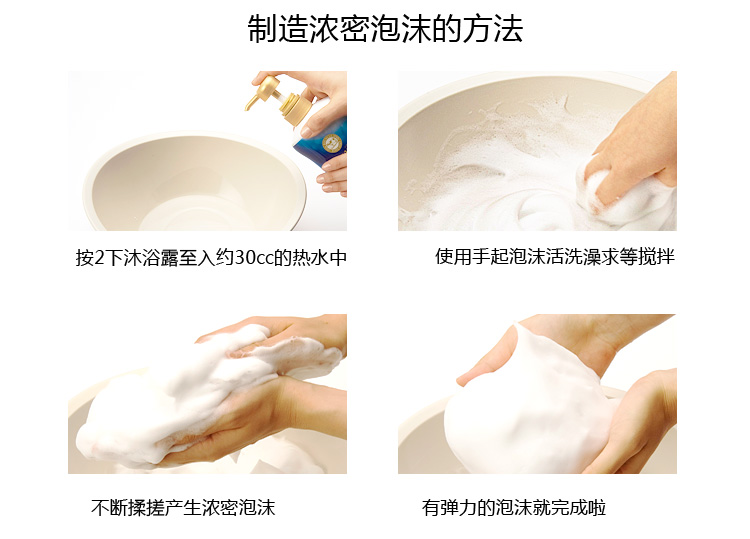 制造浓密泡沫的方法

按2下沐浴露至入约30cc的热水中

使用手起泡沫活洗澡求等搅拌

不断揉搓产生浓密泡沫

有弹力的泡沫就完成啦