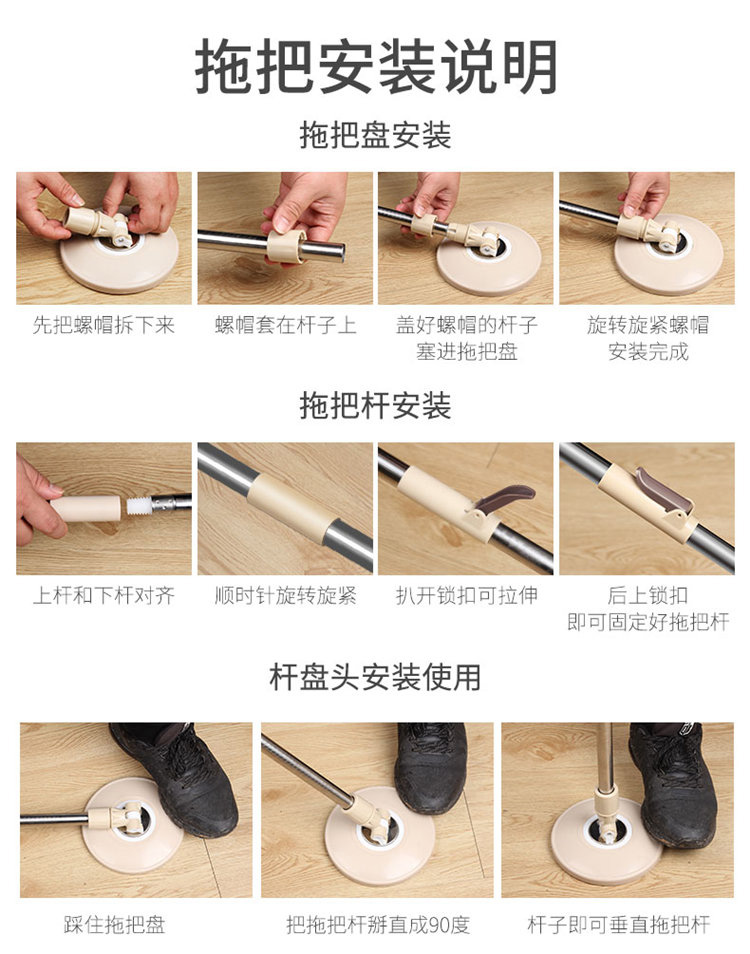 拖把安装说明

拖把盘安装

先把螺帽拆下来

螺帽套在杆子上

盖好螺帽的杆子塞进拖把盘

旋转旋紧螺帽安装完成

拖把杆安装

上杆和下杆对齐

顺时针旋转旋紧

扒开锁扣可拉伸

后上锁扣即可固定好拖把杆

杆盘头安装使用

踩住拖把盘

把拖把杆掰直成90度

杆子即可垂直拖把杆