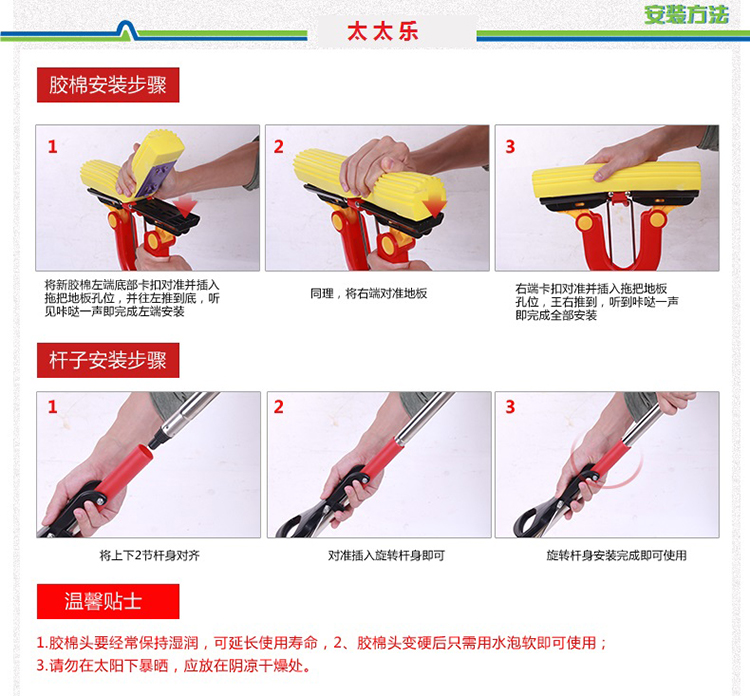 太太乐

安装方法

胶棉安装步骤

1

将新胶棉左端底部卡扣对准并插入拖把地板孔位，并往左推到底，听见咔哒一声即完成左端安装

2

同理，将右端对准地板

3

右端卡扣对准并插入拖把地板孔位，王右推到，听到咔哒一声即完成全部安装

杆子安装步骤

1

将上下2节杆身对齐

2

对准插入旋转杆身即可

3

旋转杆身安装完成即可使用

温馨贴士

1.胶棉头要经常保持湿润，可延长使用寿命，2、胶棉头变硬后只需用水泡软即可使用；
3.请勿在太阳下暴晒，应放在阴凉干燥处。