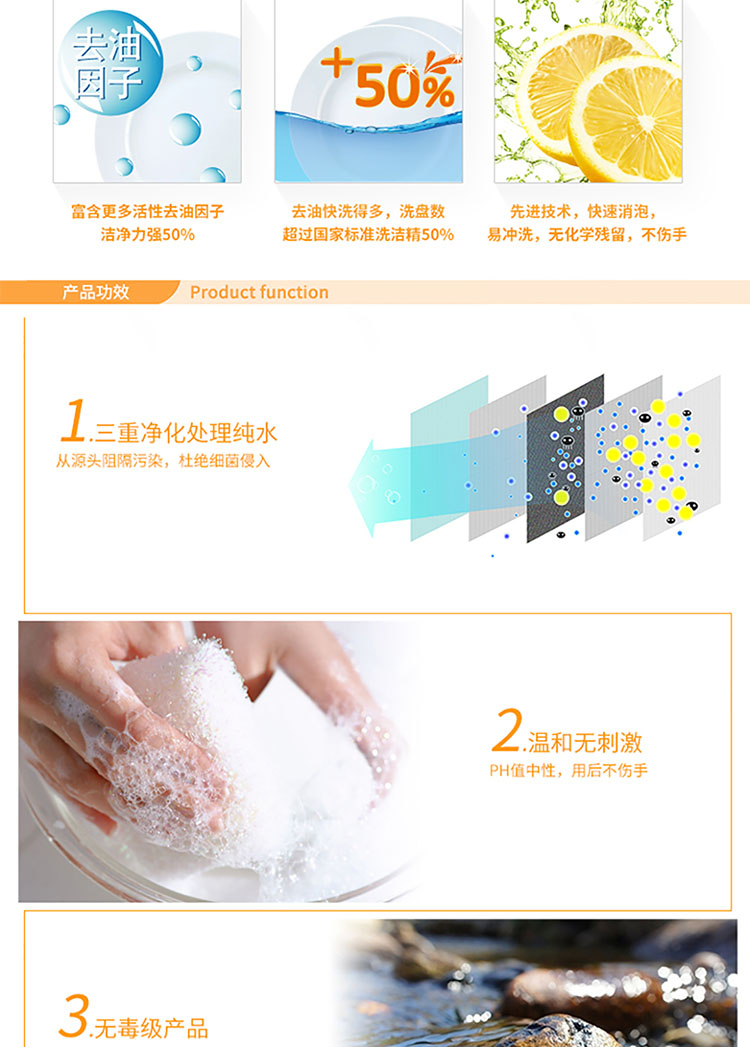 去油因子

+50%

富含更多活性去油因子
洁净力强50%

去油快洗得多，洗盘数
超过国家标准洗洁精50%

先进技术，快速消泡，
易冲洗，无化学残留，不伤手

产品功效 Product function

1.三重净化处理纯水
从源头阻隔污染，杜绝细菌侵入

2.温和无刺激
PH值中性，用后不伤手

3.无毒级产品