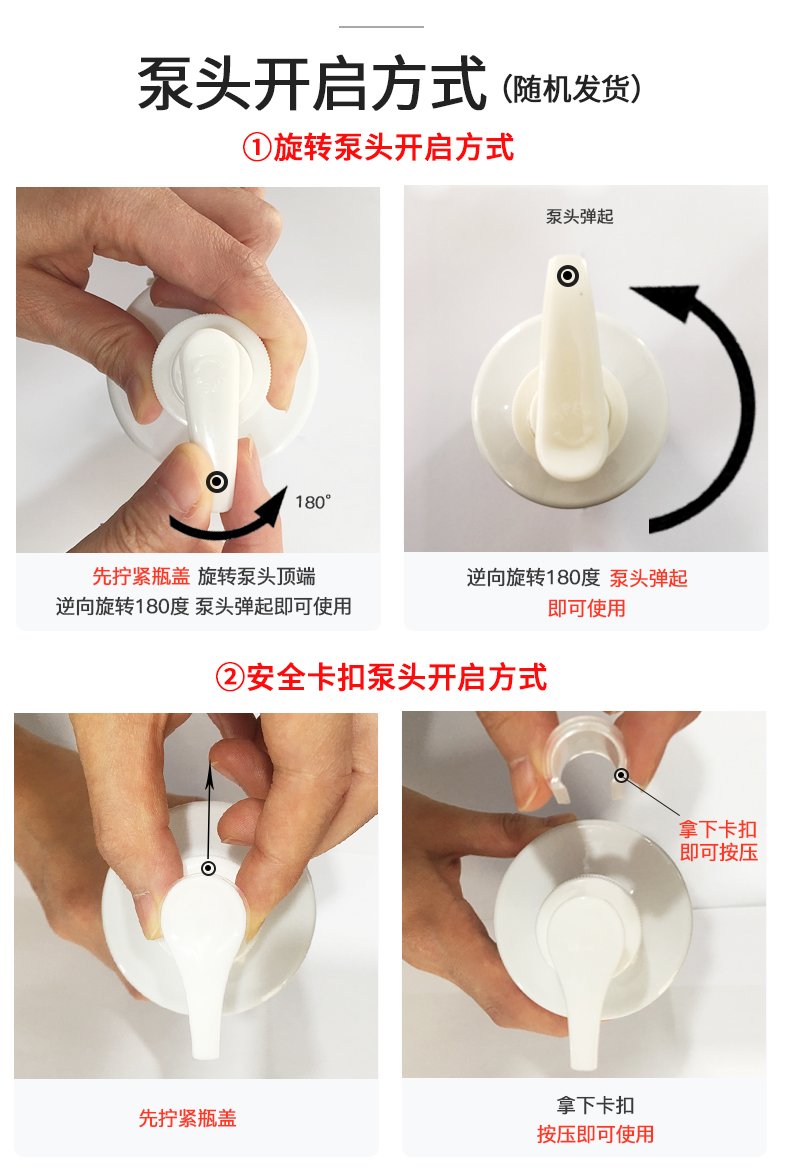 泵头开启方式（随机发货）

①旋转泵头开启方式

180°

先拧紧瓶盖 旋转泵头顶端
逆向旋转180度 泵头弹起即可使用

泵头弹起

逆向旋转180度 泵头弹起
即可使用

②安全卡扣泵头开启方式

先拧紧瓶盖

拿下卡扣
即可按压

拿下卡扣
按压即可使用