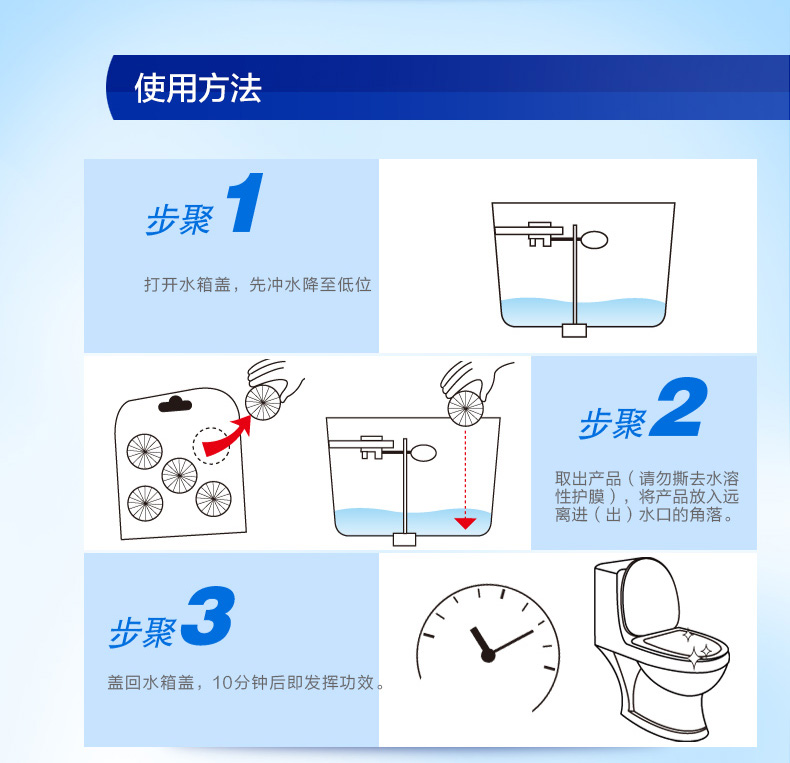 使用方法

步聚 1

打开水箱盖，先冲水降至低位

步聚 2

取出产品（请勿撕去水溶性护膜），将产品放入远离进（出）水口的角落。

步聚 3

盖回水箱盖，10分钟后即发挥功效。