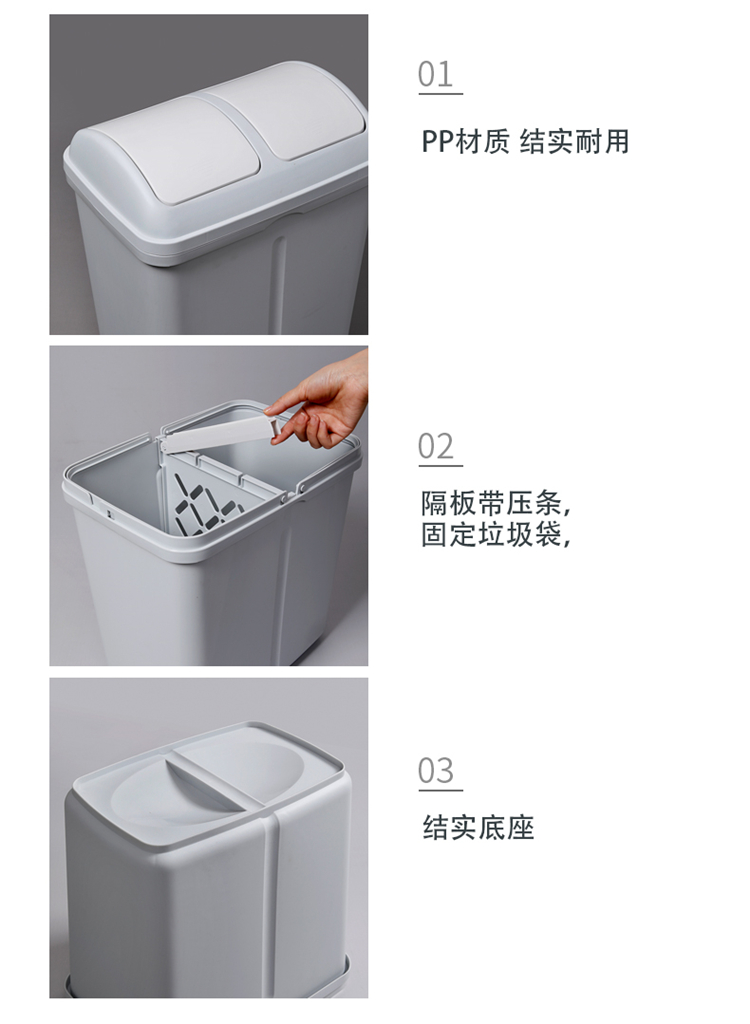 01

PP材质 结实耐用

02

隔板带压条，
固定垃圾袋，

03

结实底座