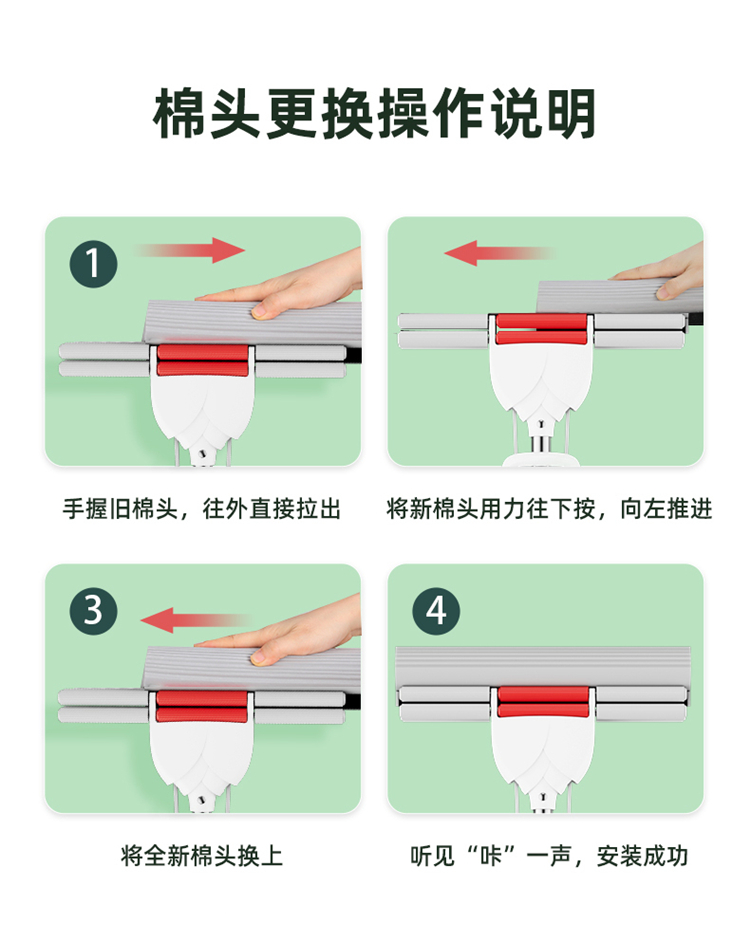 棉头更换操作说明

1

手握旧棉头，往外直接拉出

将新棉头用力往下按，向左推进

3

将全新棉头换上

4

听见“咔”一声，安装成功