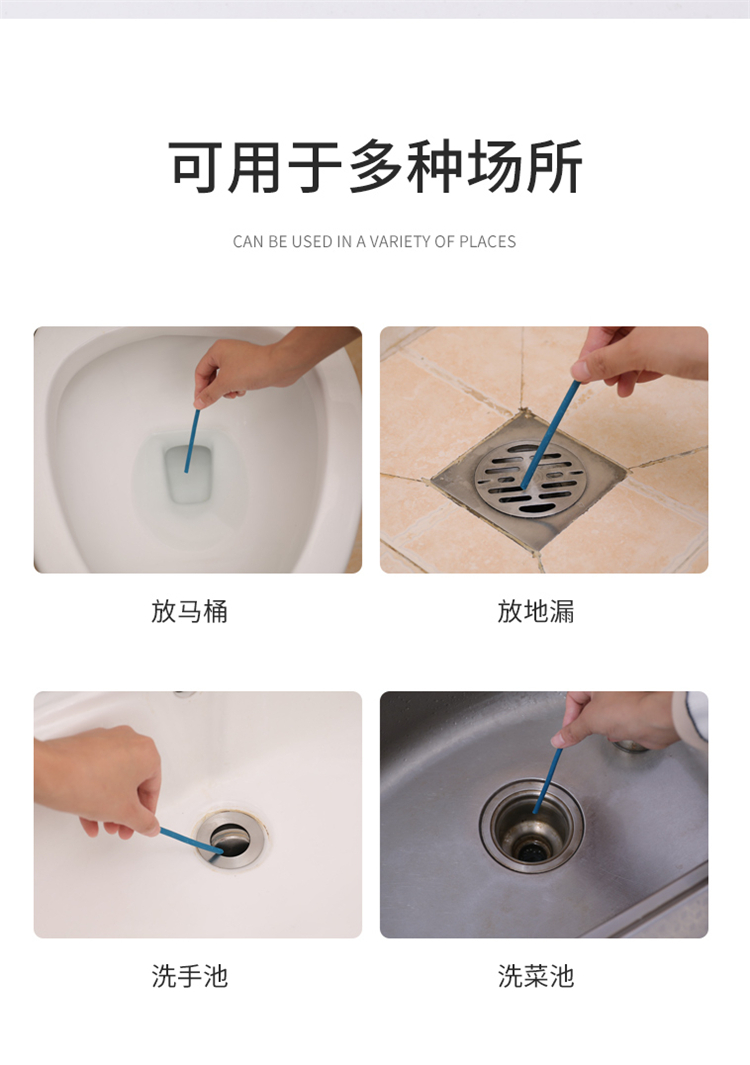 可用于多种场所

CAN BE USED IN A VARIETY OF PLACES

放马桶

放地漏

洗手池

洗菜池