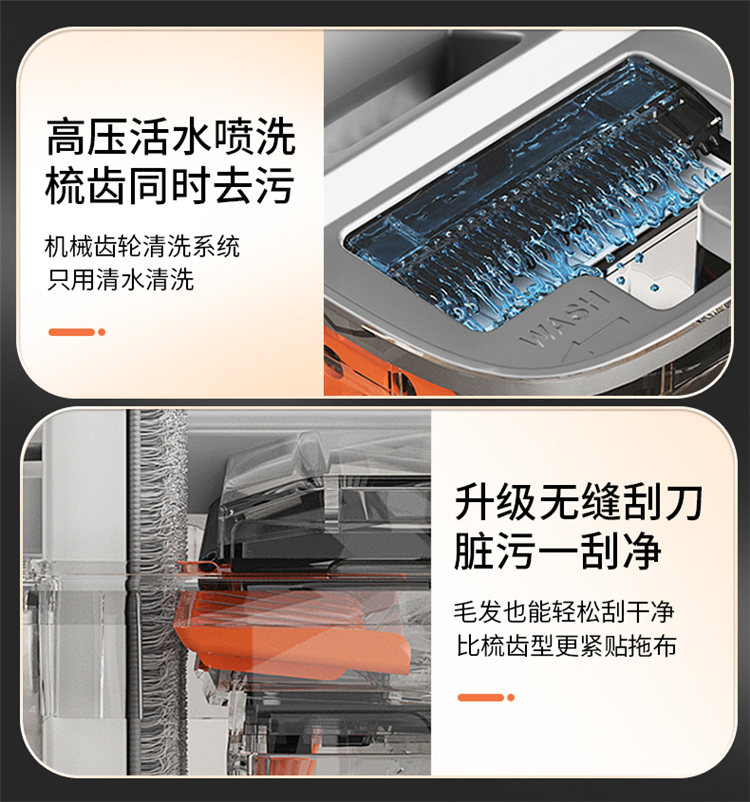 高压活水喷洗
梳齿同时去污

机械齿轮清洗系统
只用清水清洗

WASH

升级无缝刮刀
脏污一刮净

毛发也能轻松刮干净
比梳齿型更紧贴拖布