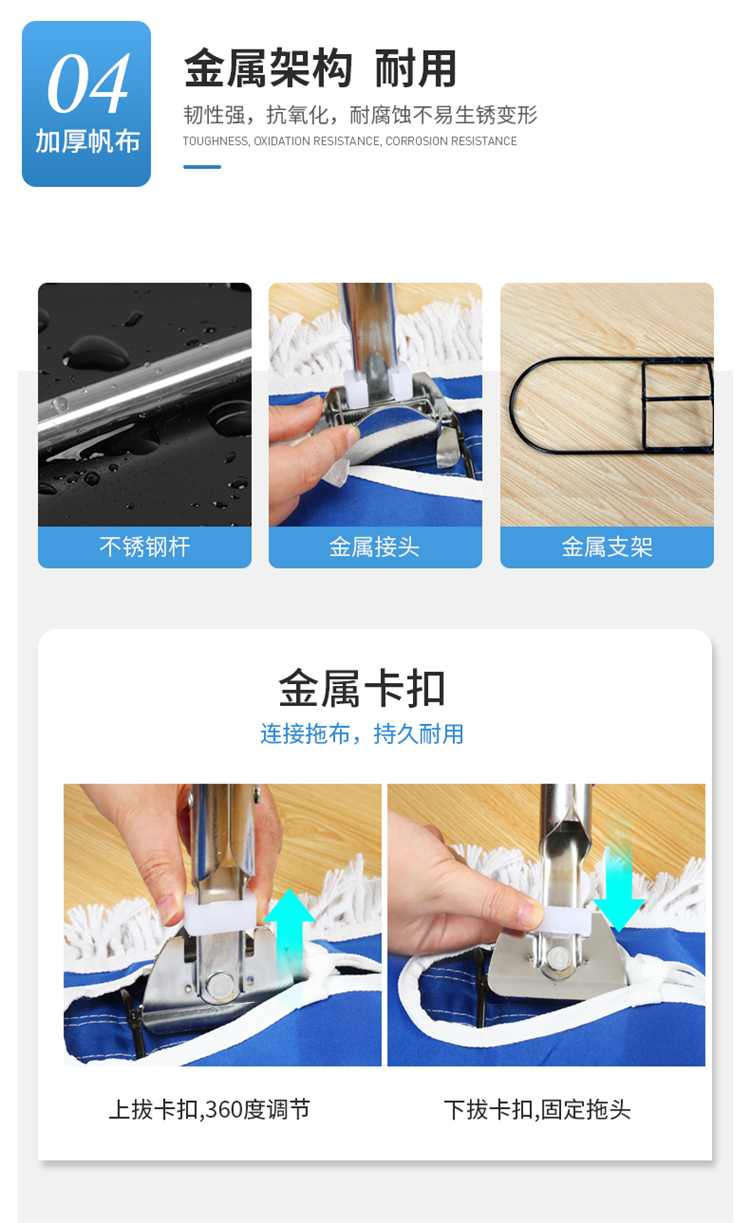 04
加厚帆布

金属架构 耐用
韧性强，抗氧化，耐腐蚀不易生锈变形
TOUGHNESS, OXIDATION RESISTANCE, CORROSION RESISTANCE

不锈钢杆

金属接头

金属支架

金属卡扣
连接拖布，持久耐用

上拔卡扣,360度调节

下拔卡扣,固定拖头