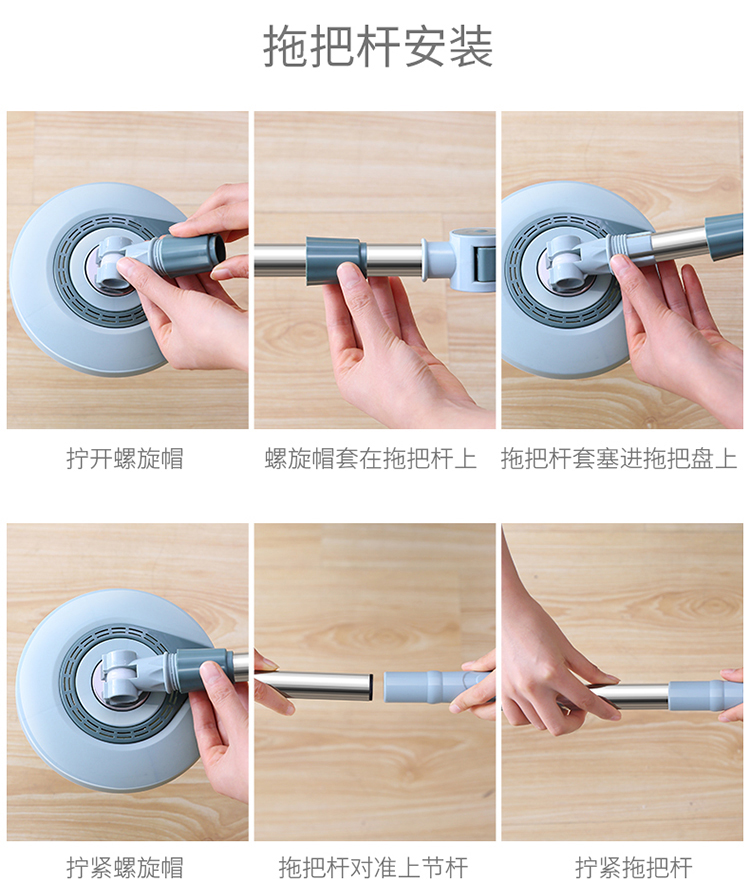 拖把杆安装

拧开螺旋帽

螺旋帽套在拖把杆上

拖把杆套塞进拖把盘上

拧紧螺旋帽

拖把杆对准上节杆

拧紧拖把杆