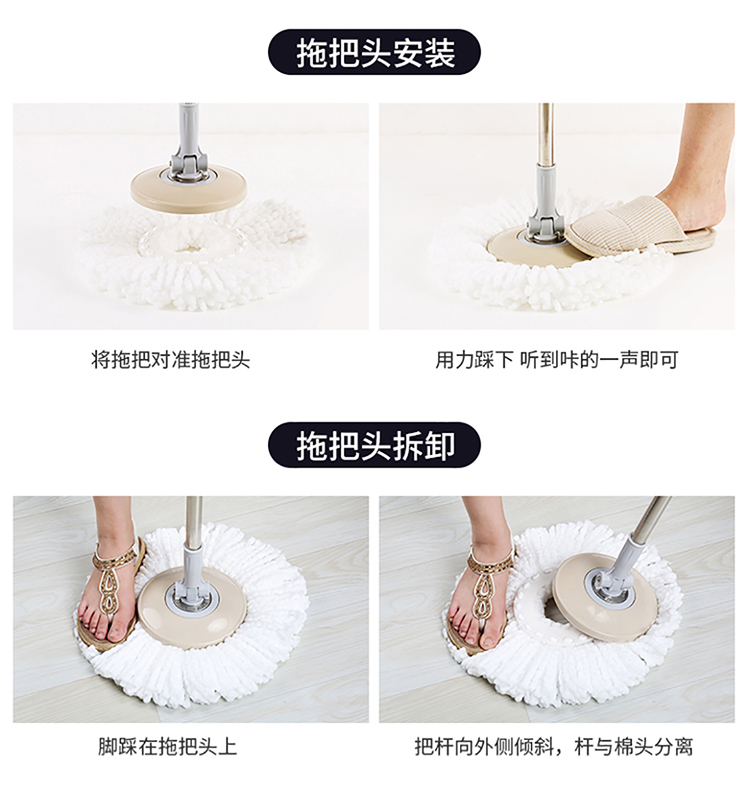 拖把头安装

将拖把对准拖把头

用力踩下 听到咔的一声即可

拖把头拆卸

脚踩在拖把头上

把杆向外侧倾斜，杆与棉头分离