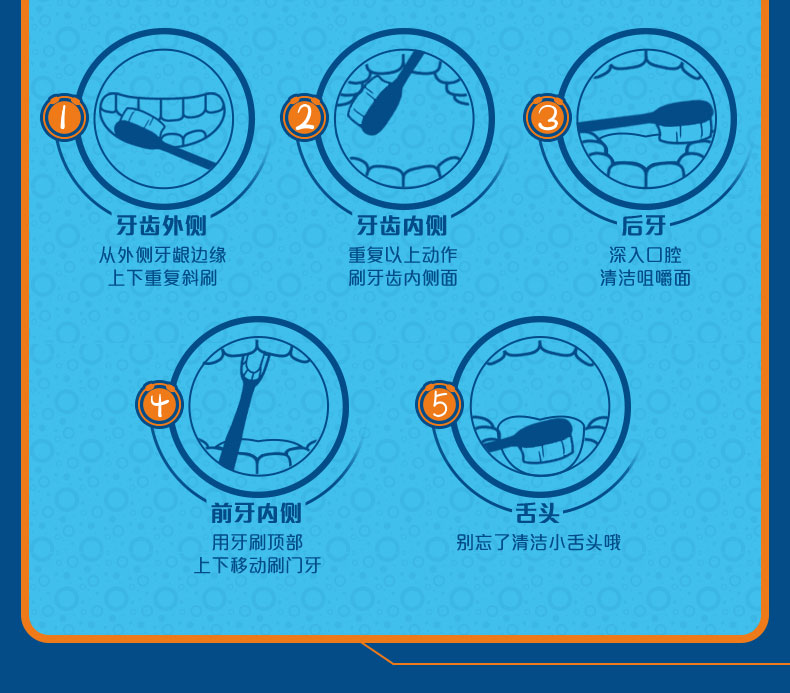 1

牙齿外侧

从外侧牙龈边缘
上下重复斜刷

2

牙齿内侧

重复以上动作
刷牙齿内侧面

3

后牙

深入口腔
清洁咀嚼面

4

前牙内侧

用牙刷顶部
上下移动刷门牙

5

舌头

别忘了清洁小舌头哦