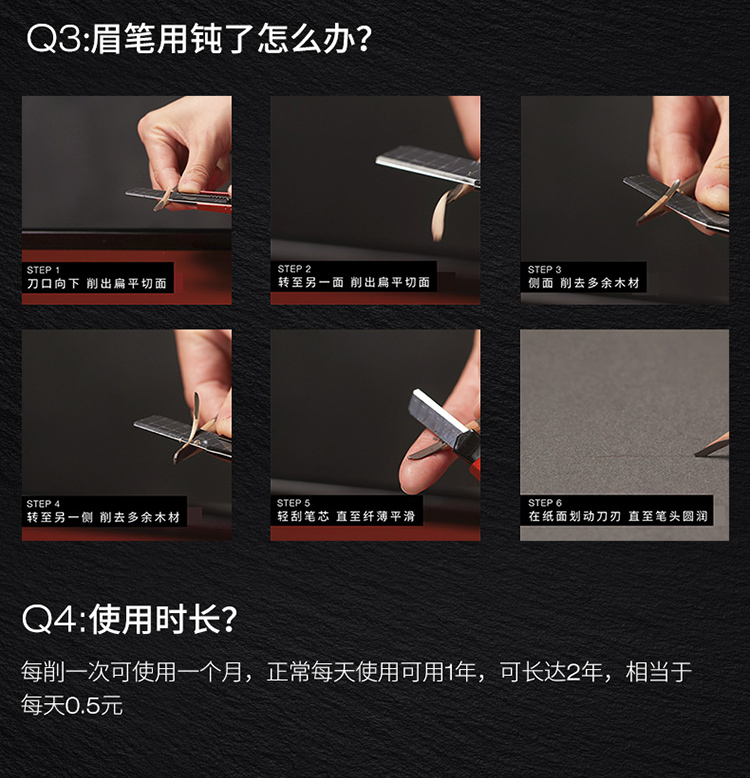 Q3:眉笔用钝了怎么办?

STEP 1
刀口向下 削出扁平切面

STEP 2
转至另一面 削出扁平切面

STEP 3
侧面 削去多余木材

STEP 4
转至另一侧 削去多余木材

STEP 5
轻刮笔芯 直至纤薄平滑

STEP 6
在纸面划动刀刃 直至笔头圆润

Q4:使用时长?

每削一次可使用一个月，正常每天使用可用1年，可长达2年，相当于每天0.5元