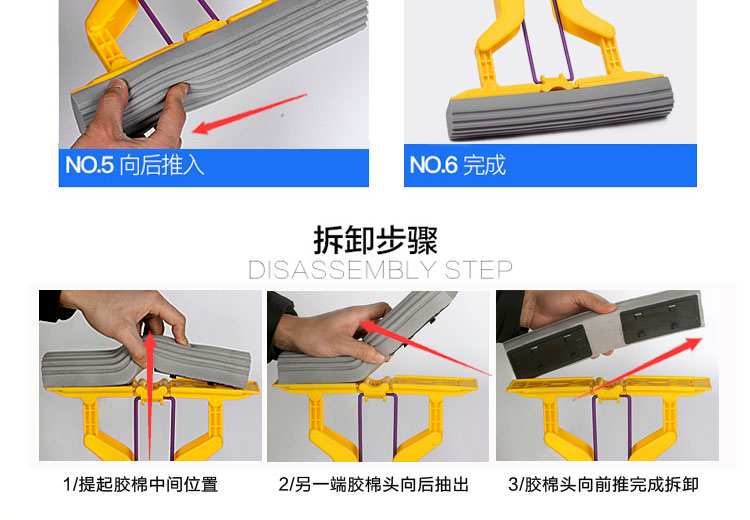 NO.5 向后推入

NO.6 完成

拆卸步骤
DISASSEMBLY STEP

1/提起胶棉中间位置

2/另一端胶棉头向后抽出

3/胶棉头向前推完成拆卸