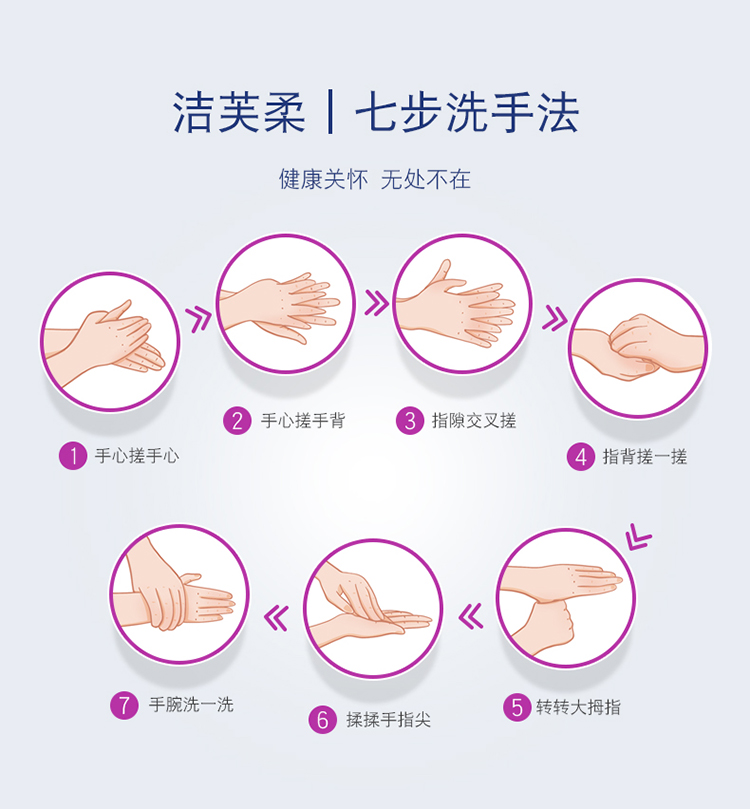 洁芙柔 | 七步洗手法

健康关怀 无处不在

1 手心搓手心

2 手心搓手背

3 指隙交叉搓

4 指背搓一搓

5 转转大拇指

6 揉揉手指尖

7 手腕洗一洗